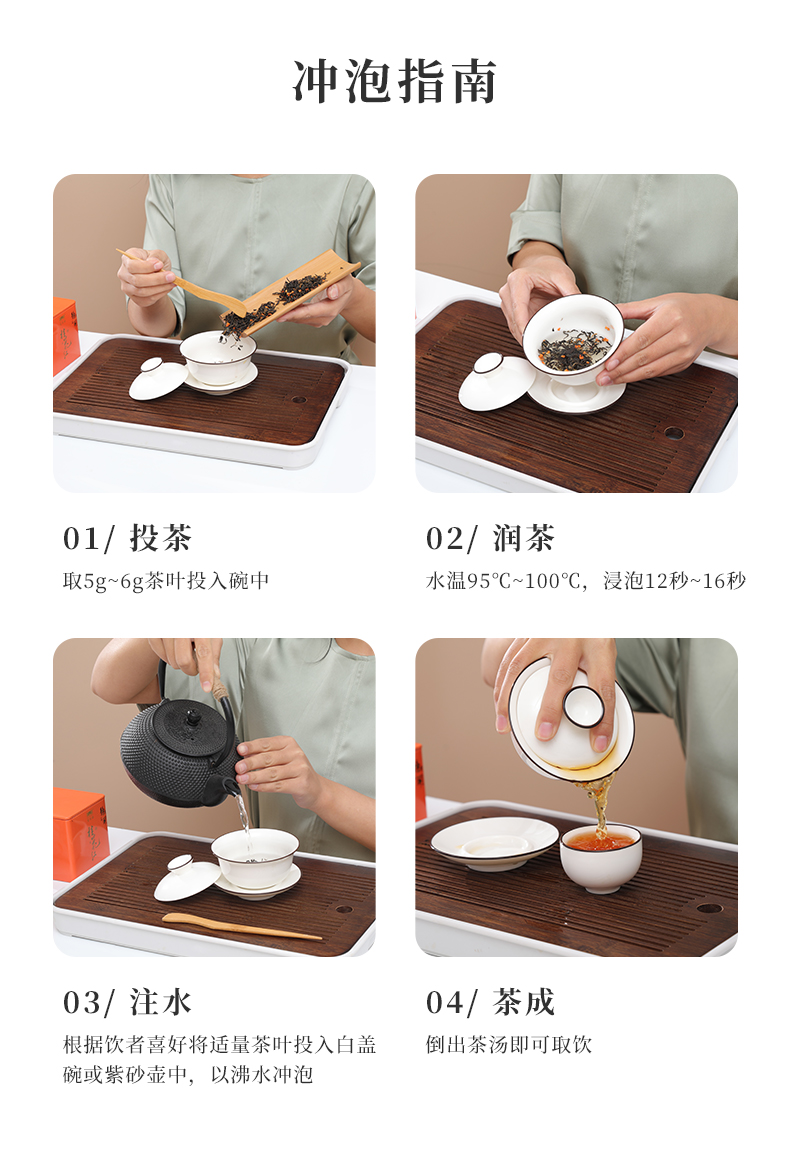 冲泡指南

01/ 投茶

取5g~6g茶叶投入碗中

02/ 润茶

水温95℃~100℃，浸泡12秒~16秒

03/ 注水

根据饮者喜好将适量茶叶投入白盖碗或紫砂壶中，以沸水冲泡

04/ 茶成

倒出茶汤即可取饮