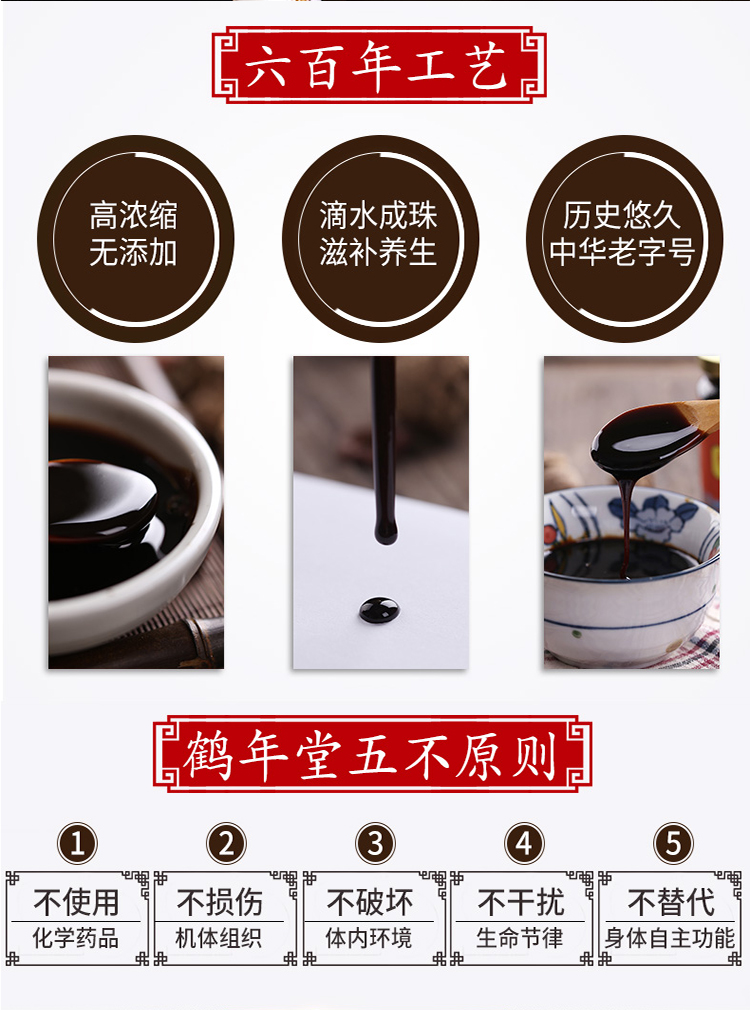 六百年工艺

高浓缩
无添加

滴水成珠
滋补养生

历史悠久
中华老字号

鹤年堂五不原则

1
不使用
化学药品

2
不损伤
机体组织

3
不破坏
体内环境

4
不干扰
生命节律

5
不替代
身体自主功能