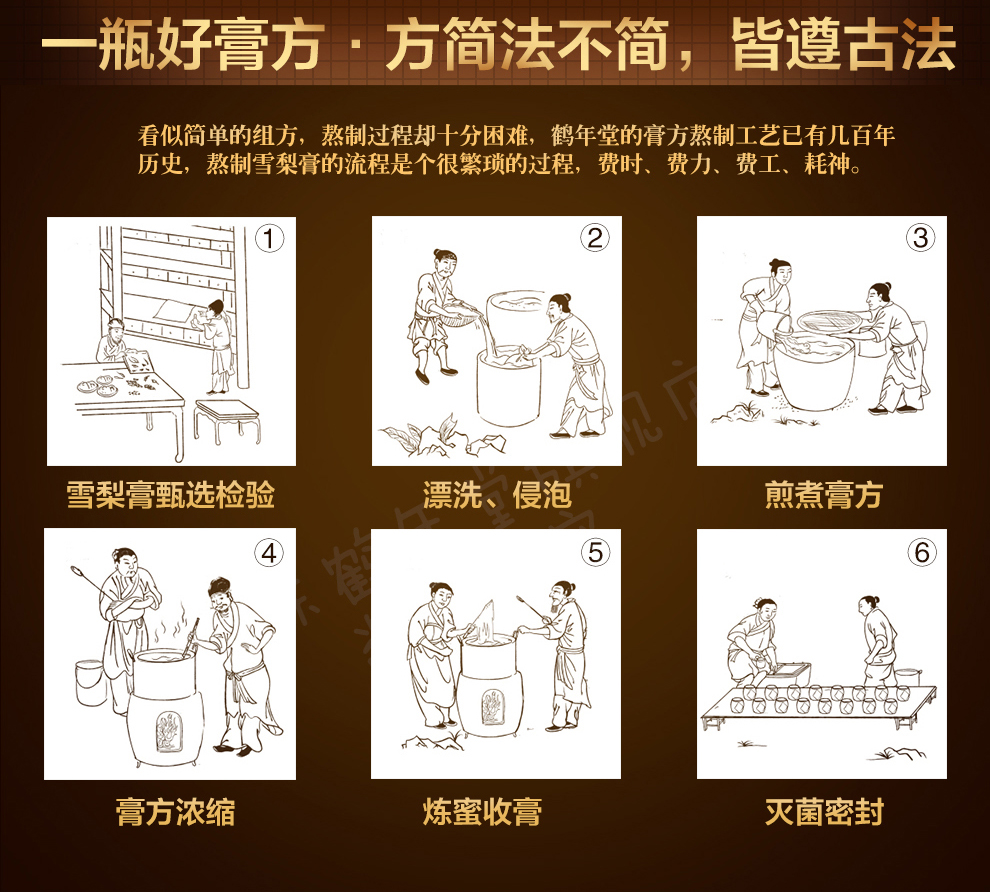 一瓶好膏方 · 方简法不简，皆遵古法

看似简单的组方，熬制过程却十分困难，鹤年堂的膏方熬制工艺已有几百年历史，熬制雪梨膏的流程是个很繁琐的过程，费时、费力、费工、耗神。

①

雪梨膏甄选检验

②

漂洗、侵泡

③

煎煮膏方

④

膏方浓缩

⑤

炼蜜收膏

⑥

灭菌密封