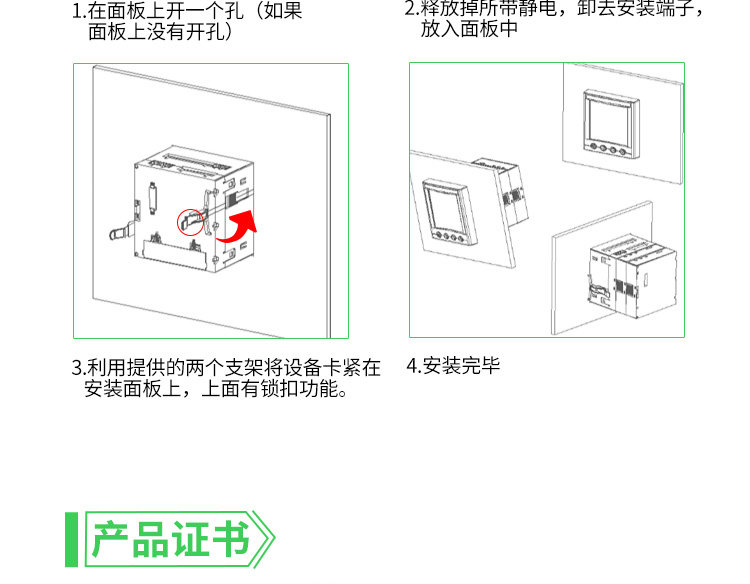 1.在面板上开一个孔（如果面板上没有开孔）

2.释放掉所带静电，卸去安装端子，放入面板中

3.利用提供的两个支架将设备卡紧在安装面板上，上面有锁扣功能。

4.安装完毕

产品证书