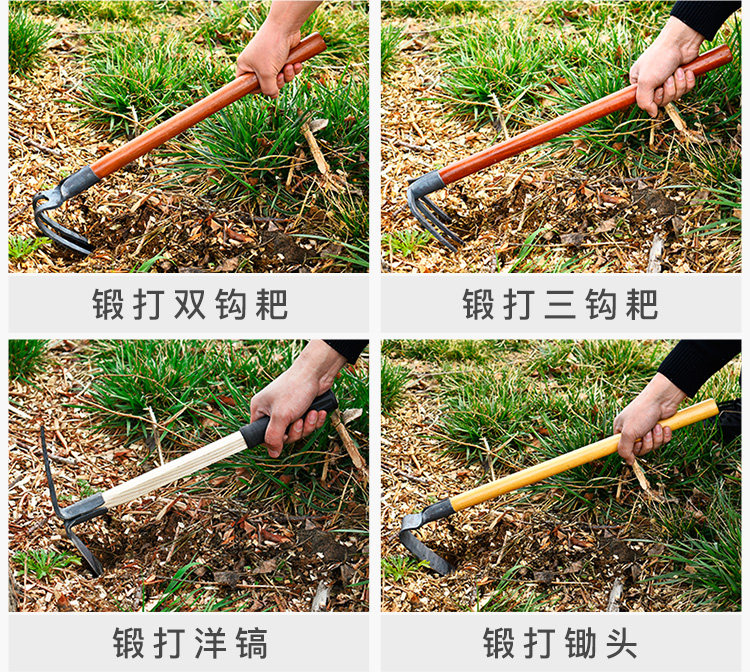 锻打双钩耙

锻打三钩耙

锻打洋镐

锻打锄头