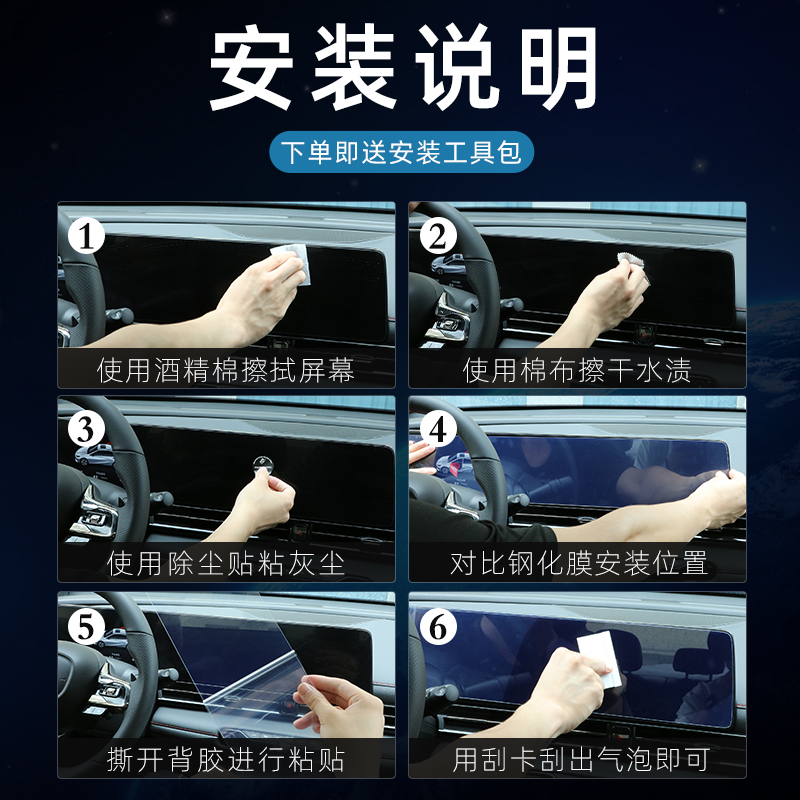 安装说明

下单即送安装工具包

1
使用酒精棉擦拭屏幕

2
使用棉布擦干水渍

3
使用除尘贴粘灰尘

4
对比钢化膜安装位置

5
撕开背胶进行粘贴

6
用刮卡刮出气泡即可