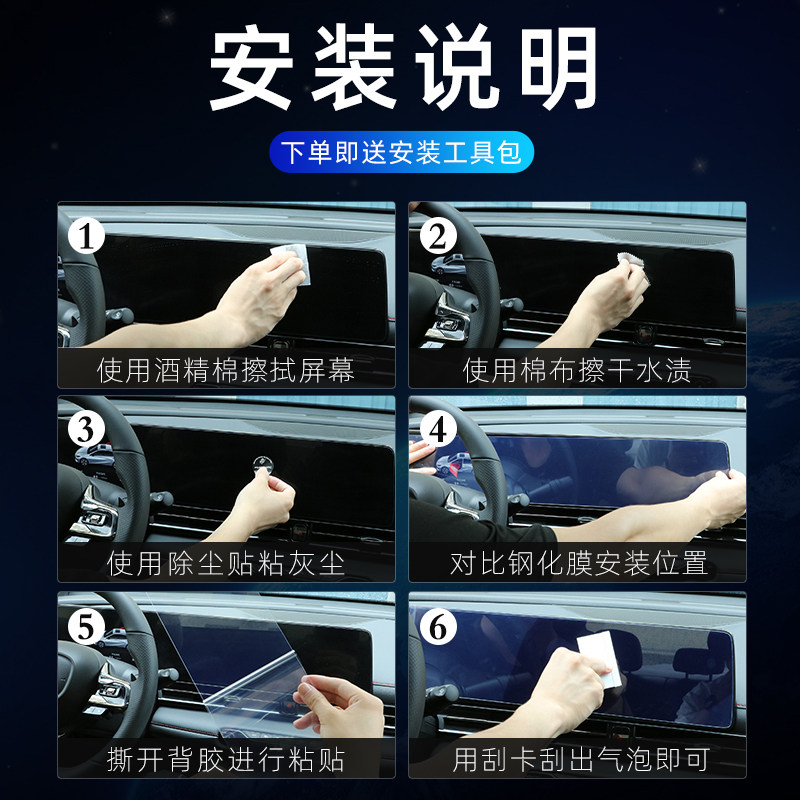 安装说明

下单即送安装工具包

1
使用酒精棉擦拭屏幕

2
使用棉布擦干水渍

3
使用除尘贴粘灰尘

4
对比钢化膜安装位置

5
撕开背胶进行粘贴

6
用刮卡刮出气泡即可