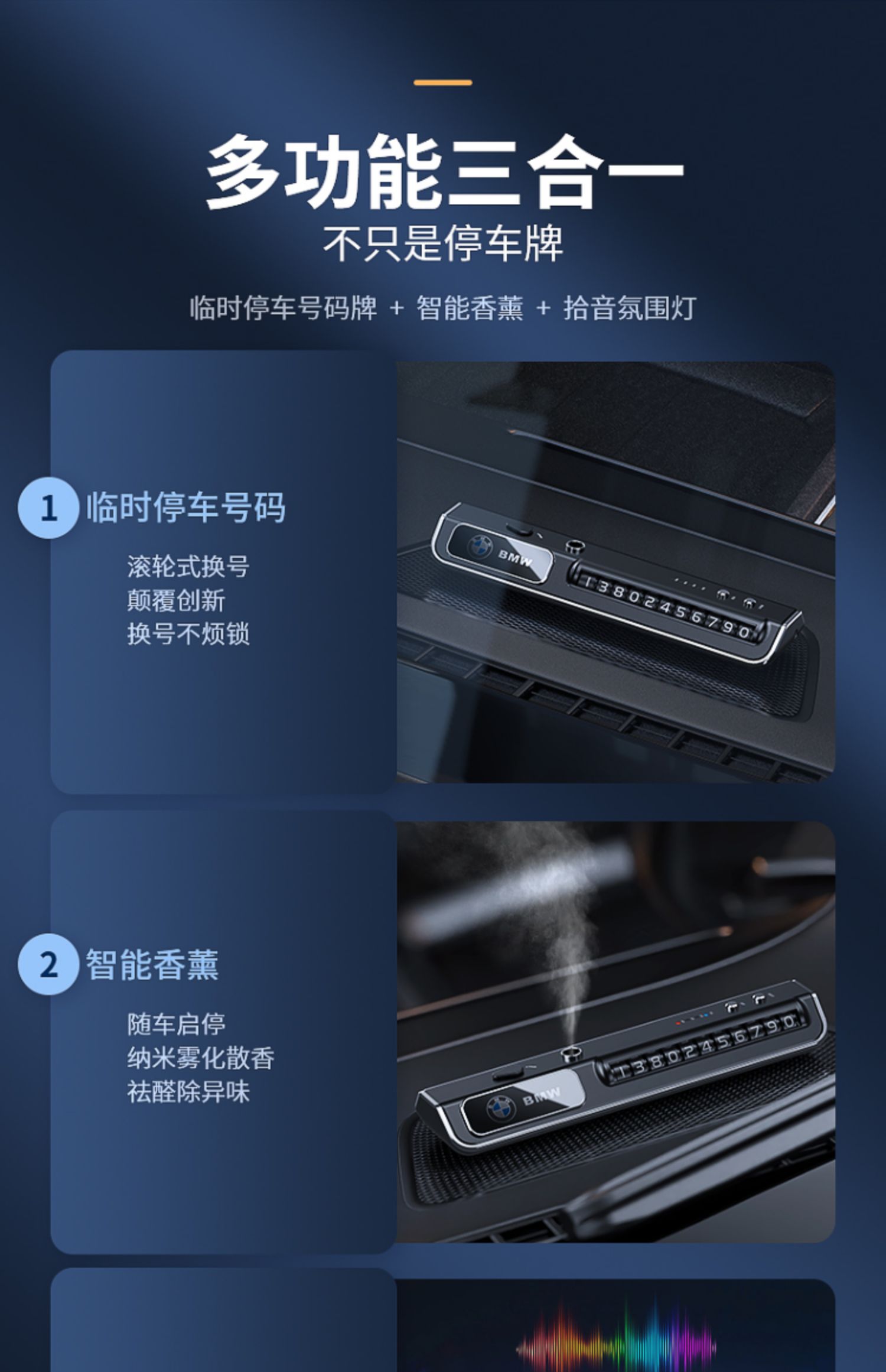 多功能三合一
不只是停车牌

临时停车号码牌 + 智能香薰 + 拾音氛围灯

1 临时停车号码

滚轮式换号
颠覆创新
换号不烦锁

BMW
13802456790

2 智能香薰

随车启停
纳米雾化散香
祛醛除异味

BMW
13802456790