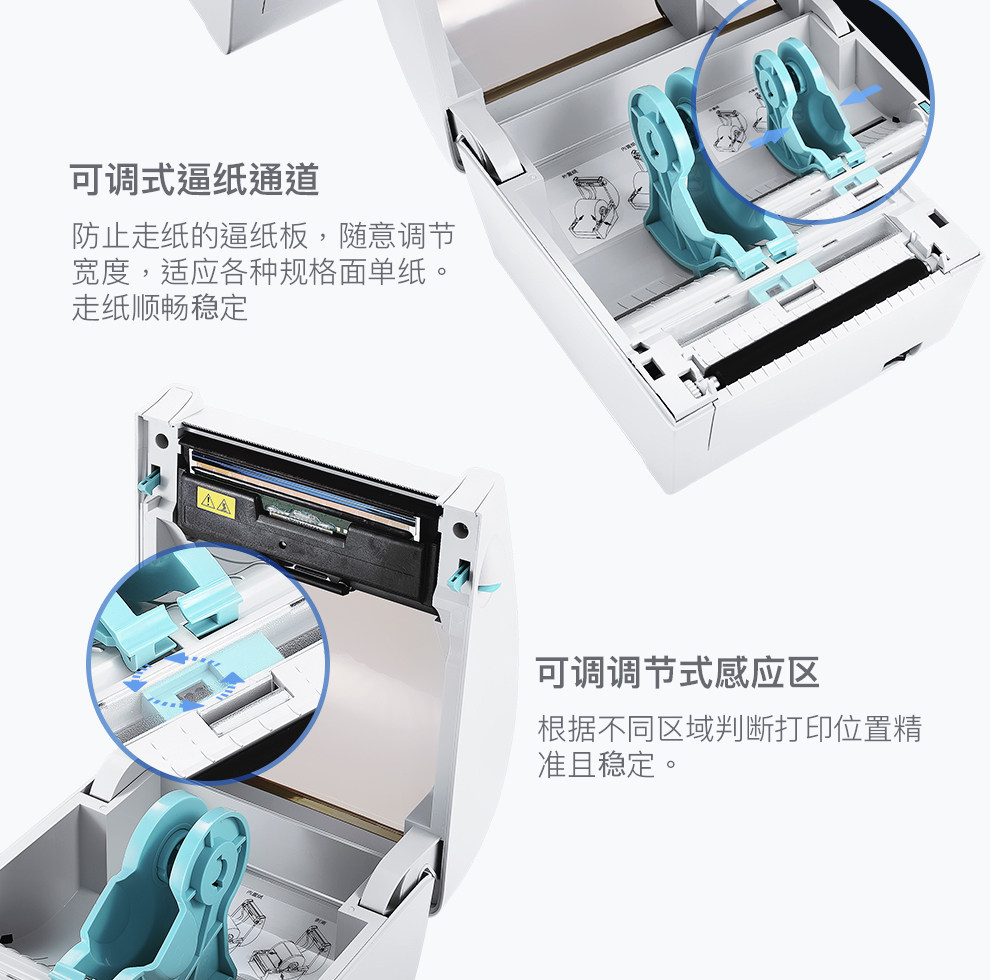 可调式逼纸通道

防止走纸的逼纸板，随意调节宽度，适应各种规格面单纸。走纸顺畅稳定

可调调节式感应区

根据不同区域判断打印位置精准且稳定。