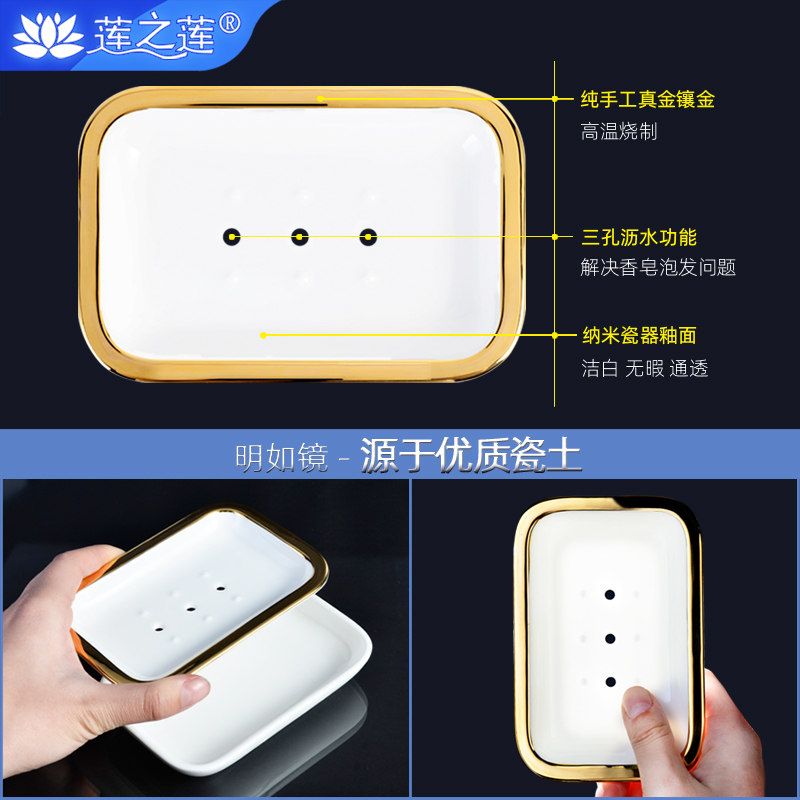 莲之莲®

纯手工真金镶金
高温烧制

三孔沥水功能
解决香皂泡发问题

纳米瓷器釉面
洁白 无暇 通透

明如镜 - 源于优质瓷土