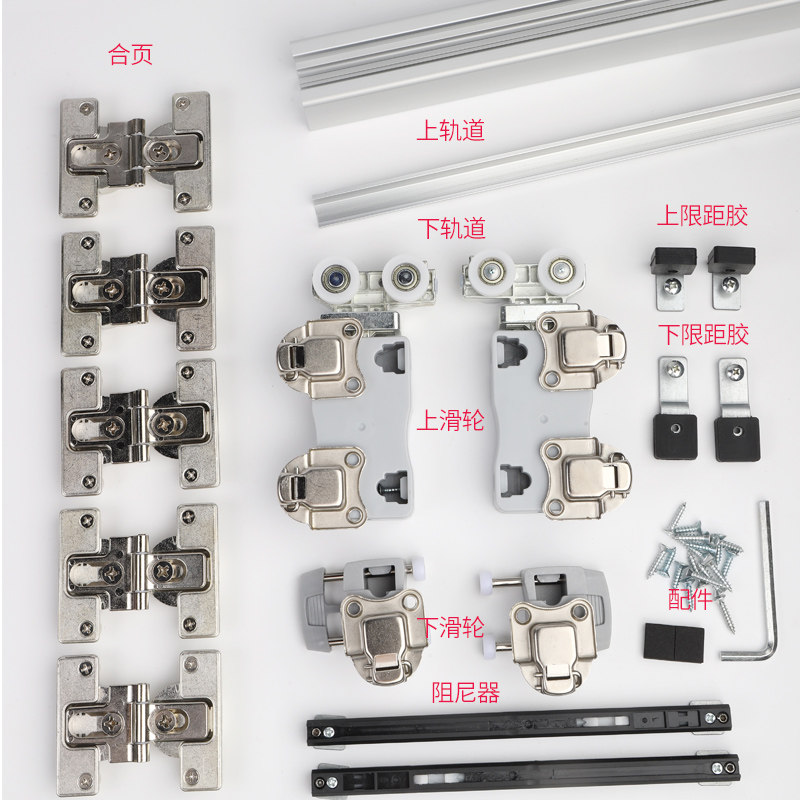 合页

上轨道

下轨道

上限距胶

下限距胶

上滑轮

配件

下滑轮

阻尼器