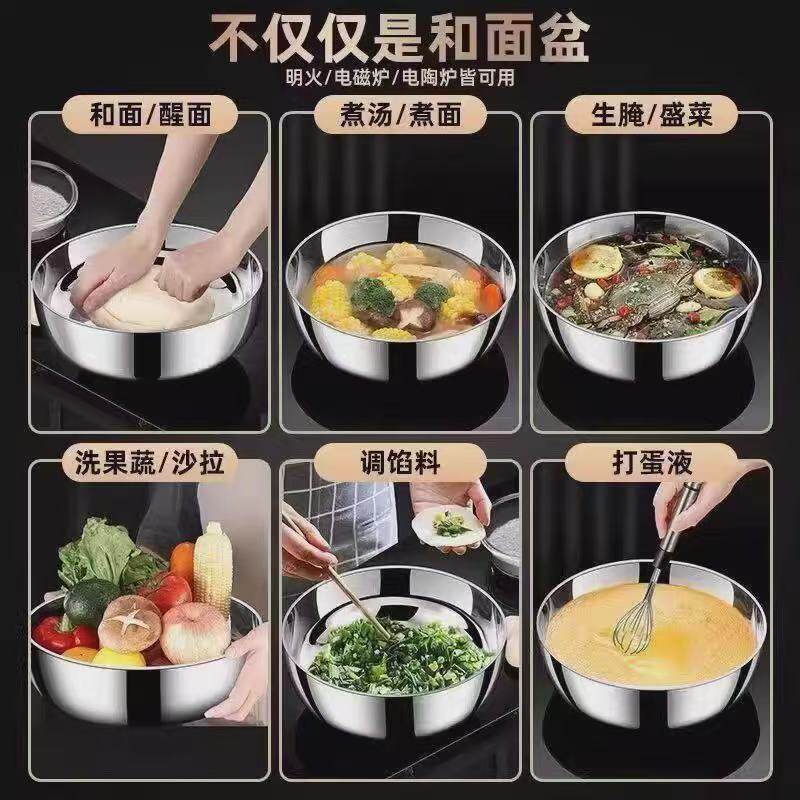 不仅仅是和面盆
明火/电磁炉/电陶炉皆可用

和面/醒面

煮汤/煮面

生腌/盛菜

洗果蔬/沙拉

调馅料

打蛋液