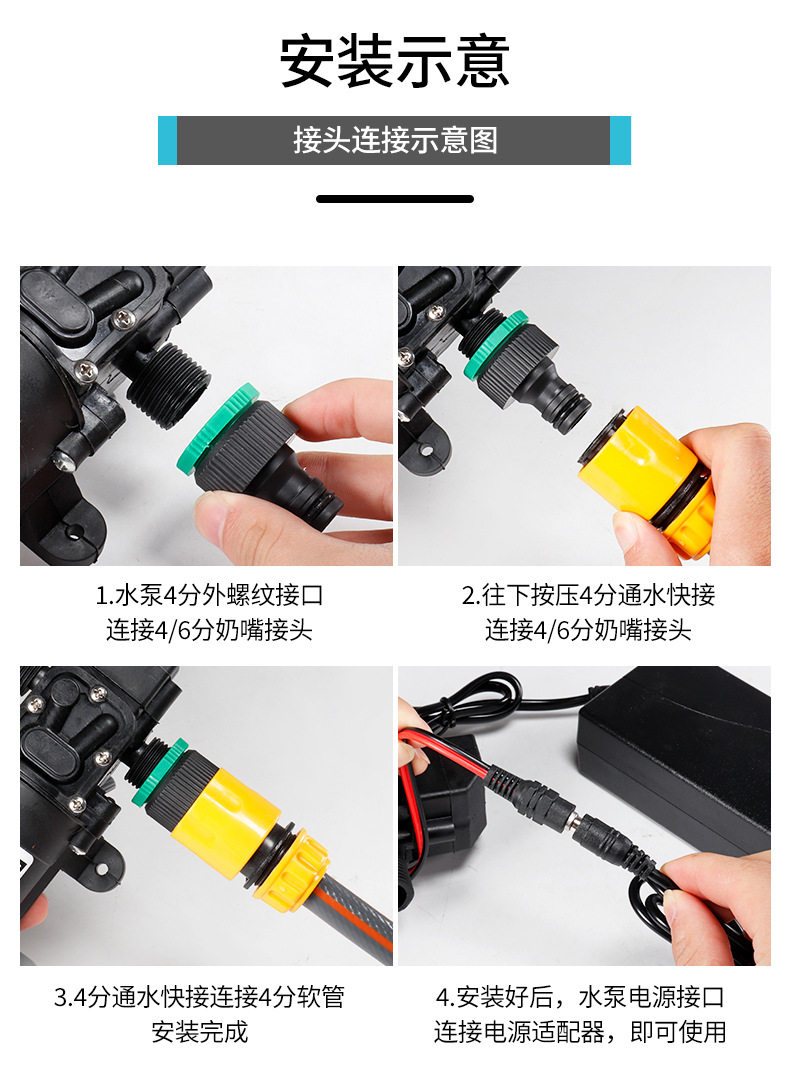 安装示意

接头连接示意图

1.水泵4分外螺纹接口
连接4/6分奶嘴接头

2.往下按压4分通水快接
连接4/6分奶嘴接头

3.4分通水快接连接4分软管
安装完成

4.安装好后，水泵电源接口
连接电源适配器，即可使用