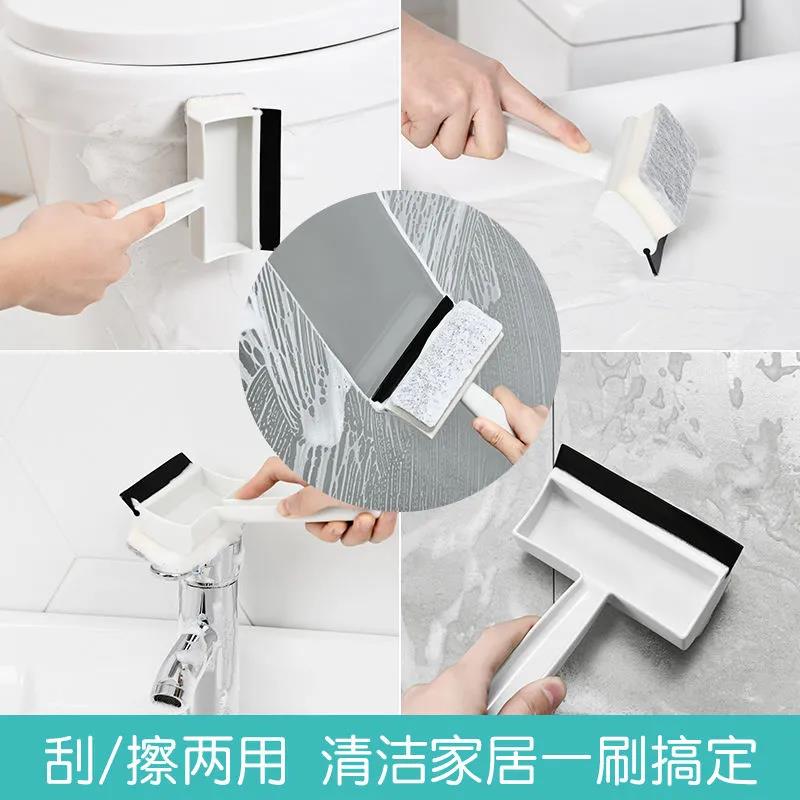 刮/擦两用 清洁家居一刷搞定