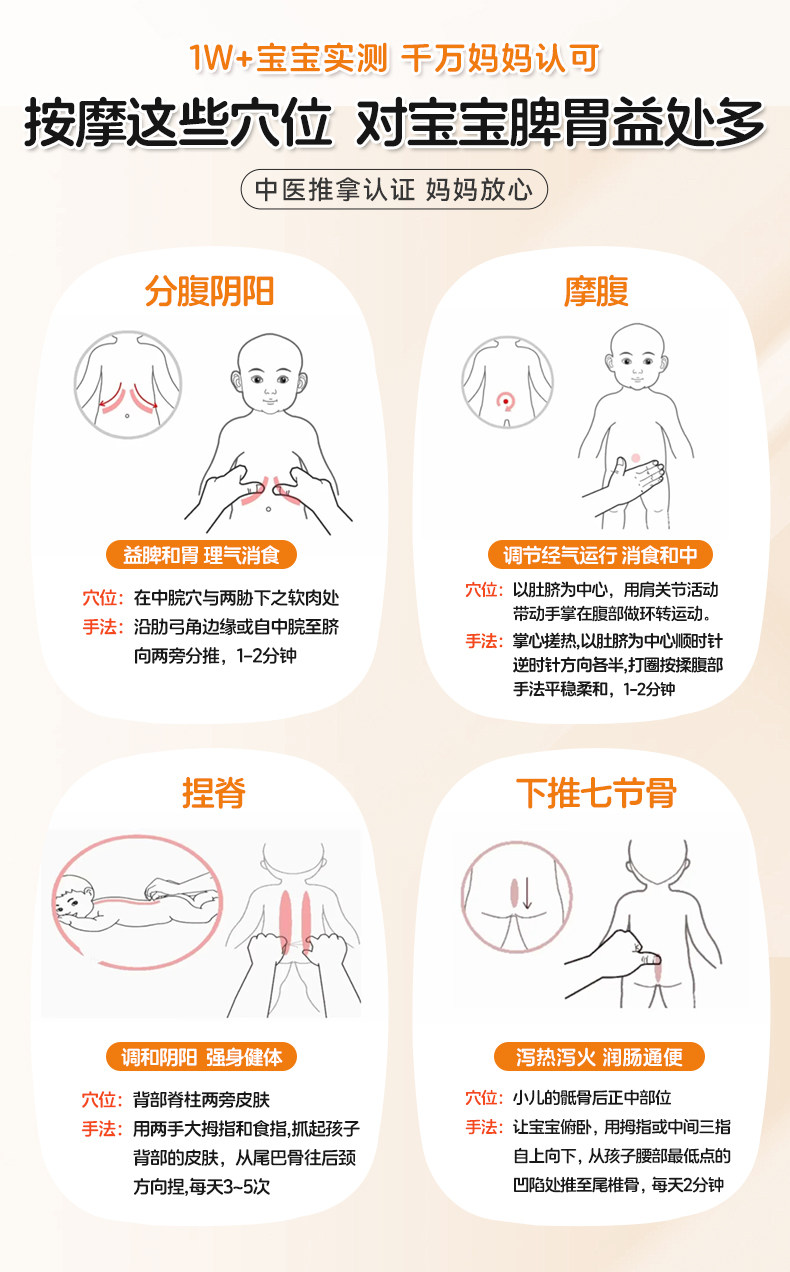 1W+宝宝实测 千万妈妈认可

按摩这些穴位 对宝宝脾胃益处多

中医推拿认证 妈妈放心

分腹阴阳

益脾和胃 理气消食

穴位：在中脘穴与两肋下之软肉处

手法：沿肋弓角边缘或自中脘至脐向两旁分推，1-2分钟

摩腹

调节经气运行 消食和中

穴位：以肚脐为中心，用肩关节活动带动手掌在腹部做环转运动。

手法：掌心搓热，以肚脐为中心顺时针逆时针方向各半，打圈按揉腹部手法平稳柔和，1-2分钟

捏脊

调和阴阳 强身健体

穴位：背部脊柱两旁皮肤

手法：用两手大拇指和食指，抓起孩子背部的皮肤，从尾巴骨往后颈方向捏，每天3~5次

下推七节骨

泻热泻火 润肠通便

穴位：小儿的骶骨后正中部位

手法：让宝宝俯卧，用拇指或中间三指自上向下，从孩子腰部最低点的凹陷处推至尾椎骨，每天2分钟