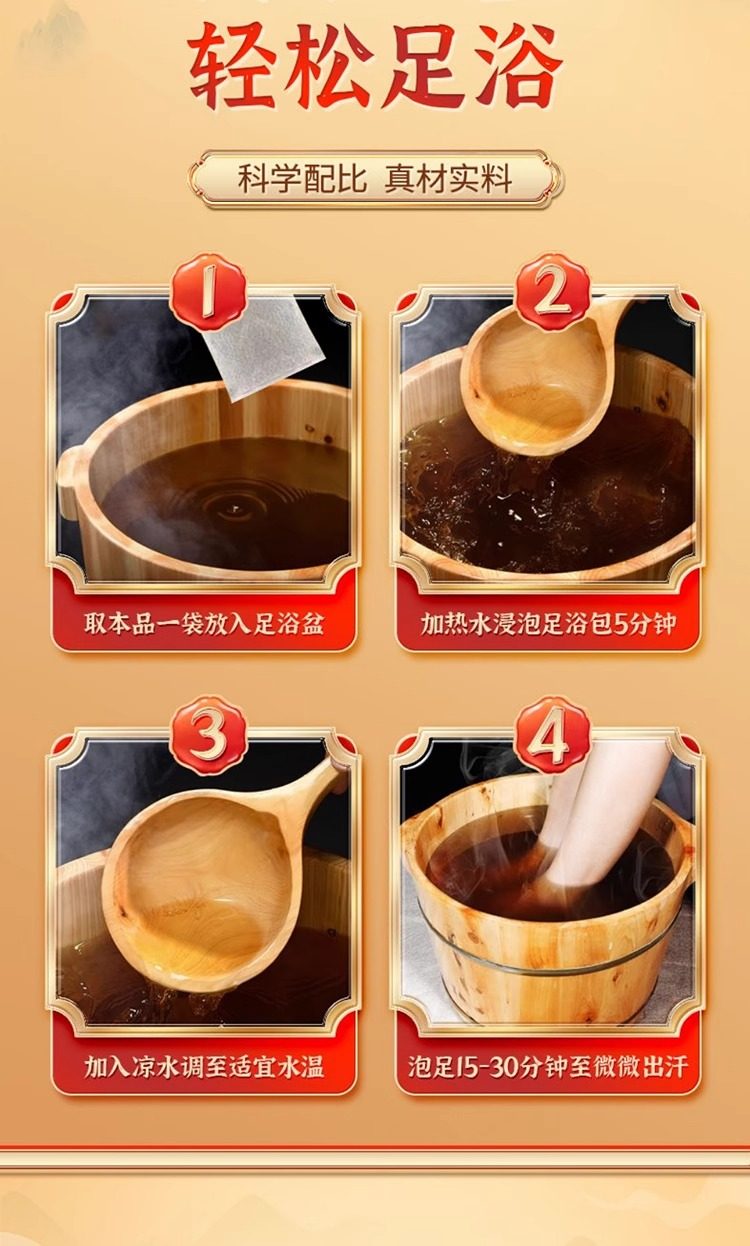 轻松足浴

科学配比 真材实料

1
取本品一袋放入足浴盆

2
加热水浸泡足浴包5分钟

3
加入凉水调至适宜水温

4
泡足15-30分钟至微微出汗