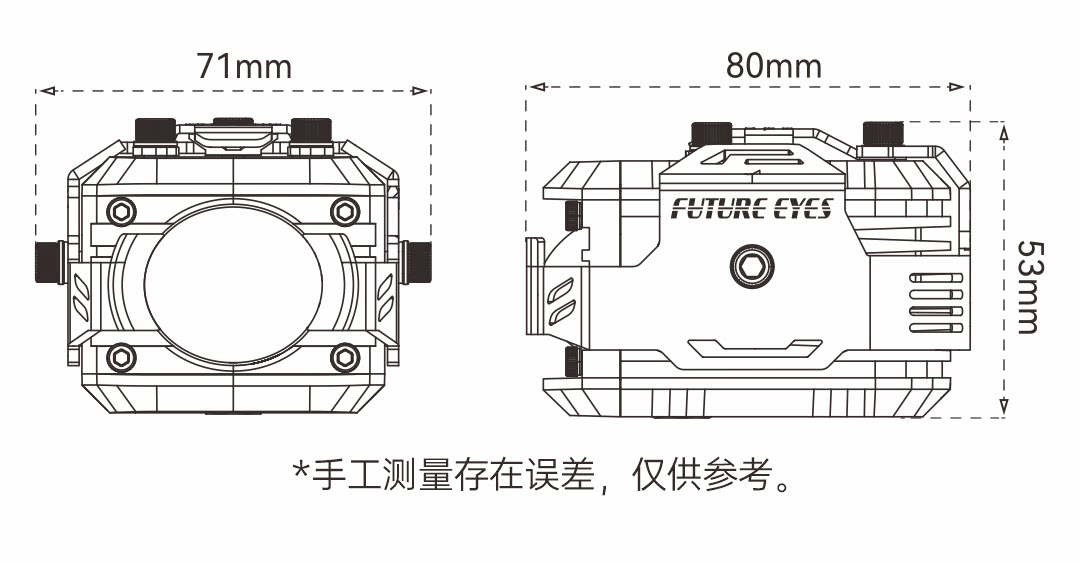 71mm

80mm

FUTURE EYES

53mm

*手工测量存在误差，仅供参考。