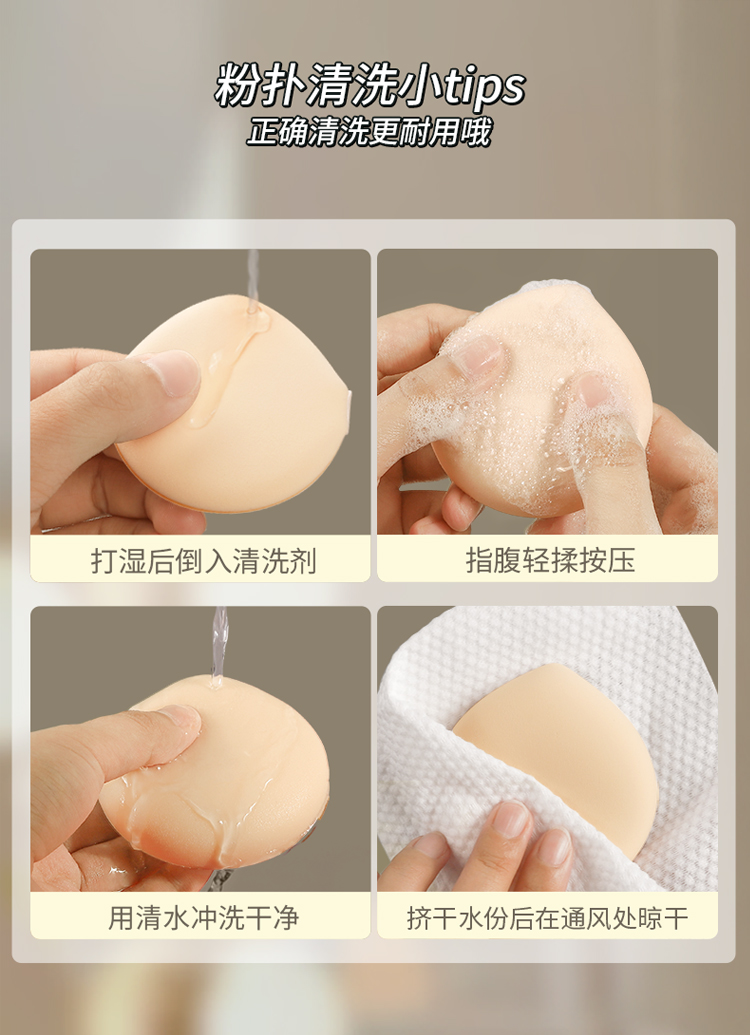 粉扑清洗小tips
正确清洗更耐用哦

打湿后倒入清洗剂

指腹轻揉按压

用清水冲洗干净

挤干水份后在通风处晾干