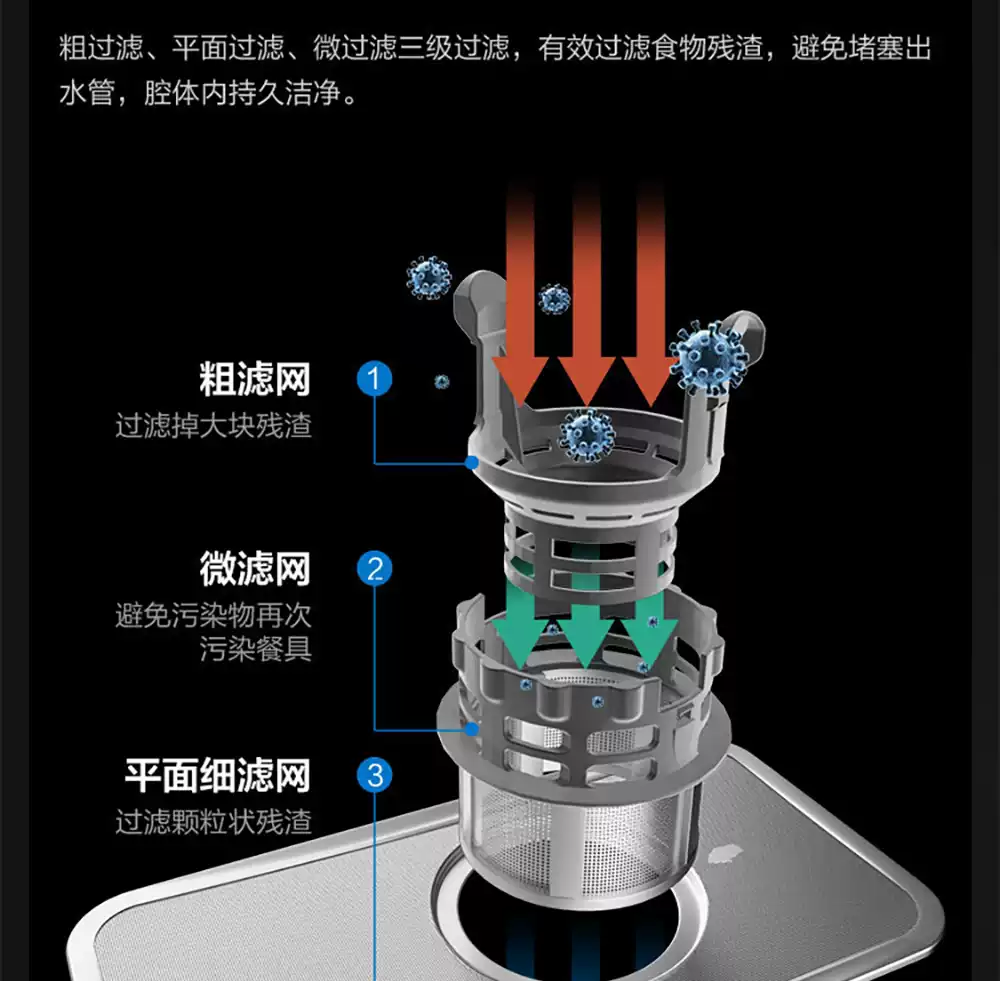 粗过滤、平面过滤、微过滤三级过滤，有效过滤食物残渣，避免堵塞出水管，腔体内持久洁净。

粗滤网
1
过滤掉大块残渣

微滤网
2
避免污染物再次污染餐具

平面细滤网
3
过滤颗粒状残渣