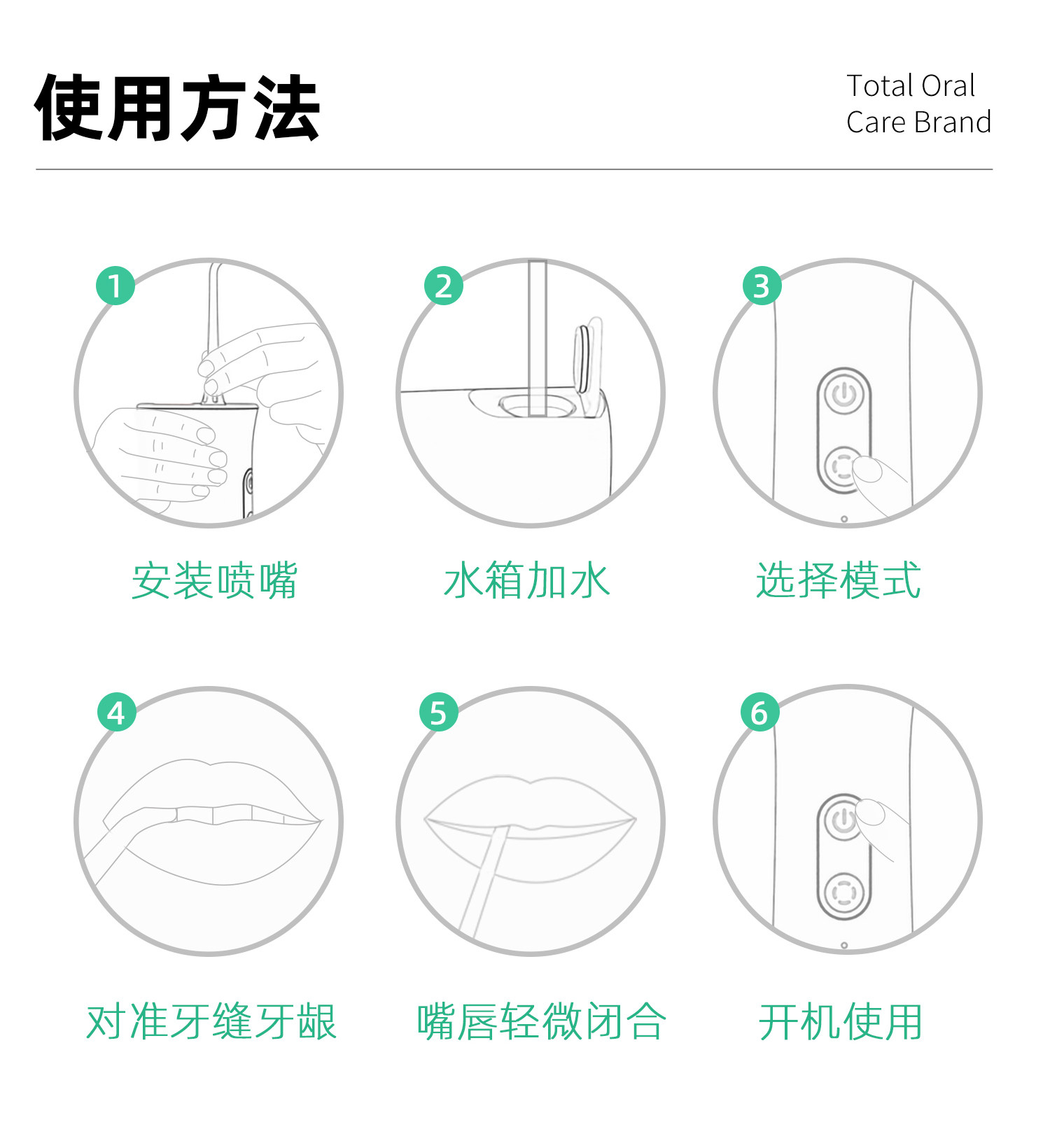 使用方法

Total Oral
Care Brand

1
安装喷嘴

2
水箱加水

3
选择模式

4
对准牙缝牙龈

5
嘴唇轻微闭合

6
开机使用