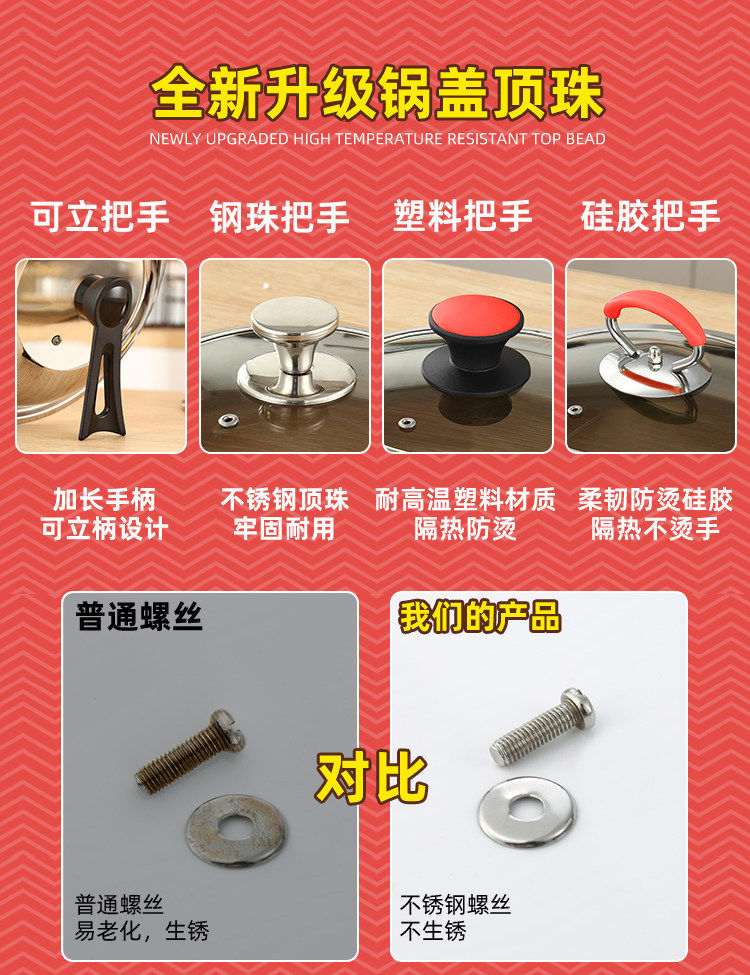 全新升级锅盖顶珠
NEWLY UPGRADED HIGH TEMPERATURE RESISTANT TOP BEAD

可立把手

钢珠把手

塑料把手

硅胶把手

加长手柄
可立柄设计

不锈钢顶珠
牢固耐用

耐高温塑料材质
隔热防烫

柔韧防烫硅胶
隔热不烫手

普通螺丝

普通螺丝
易老化，生锈

对比

我们的产品

不锈钢螺丝
不生锈