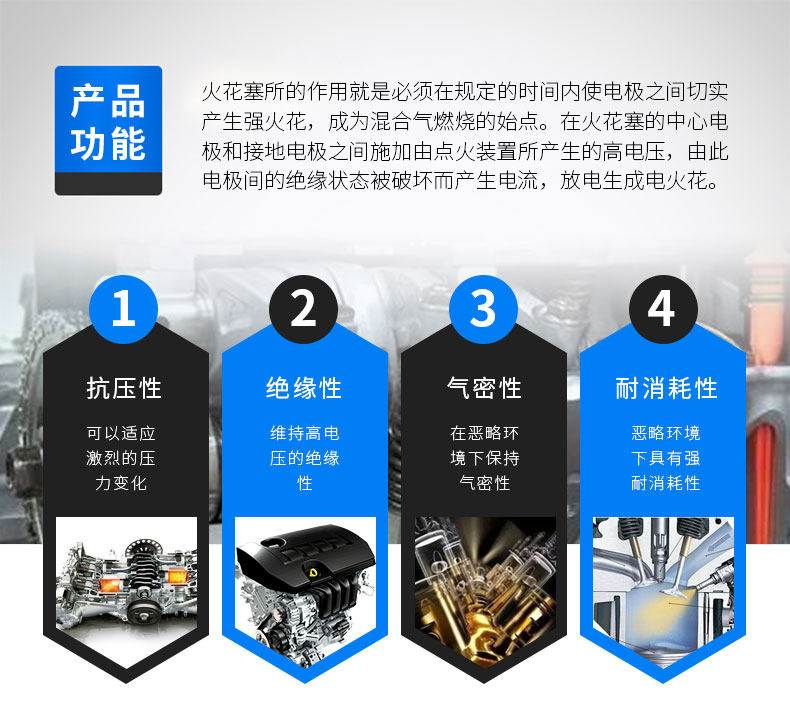 产品功能

火花塞所的作用就是必须在规定的时间内使电极之间切实产生强火花，成为混合气燃烧的始点。在火花塞的中心电极和接地电极之间施加由点火装置所产生的高电压，由此电极间的绝缘状态被破坏而产生电流，放电生成电火花。

1
抗压性
可以适应激烈的压力变化

2
绝缘性
维持高电压的绝缘性

3
气密性
在恶略环境下保持气密性

4
耐消耗性
恶略环境下具有强耐消耗性