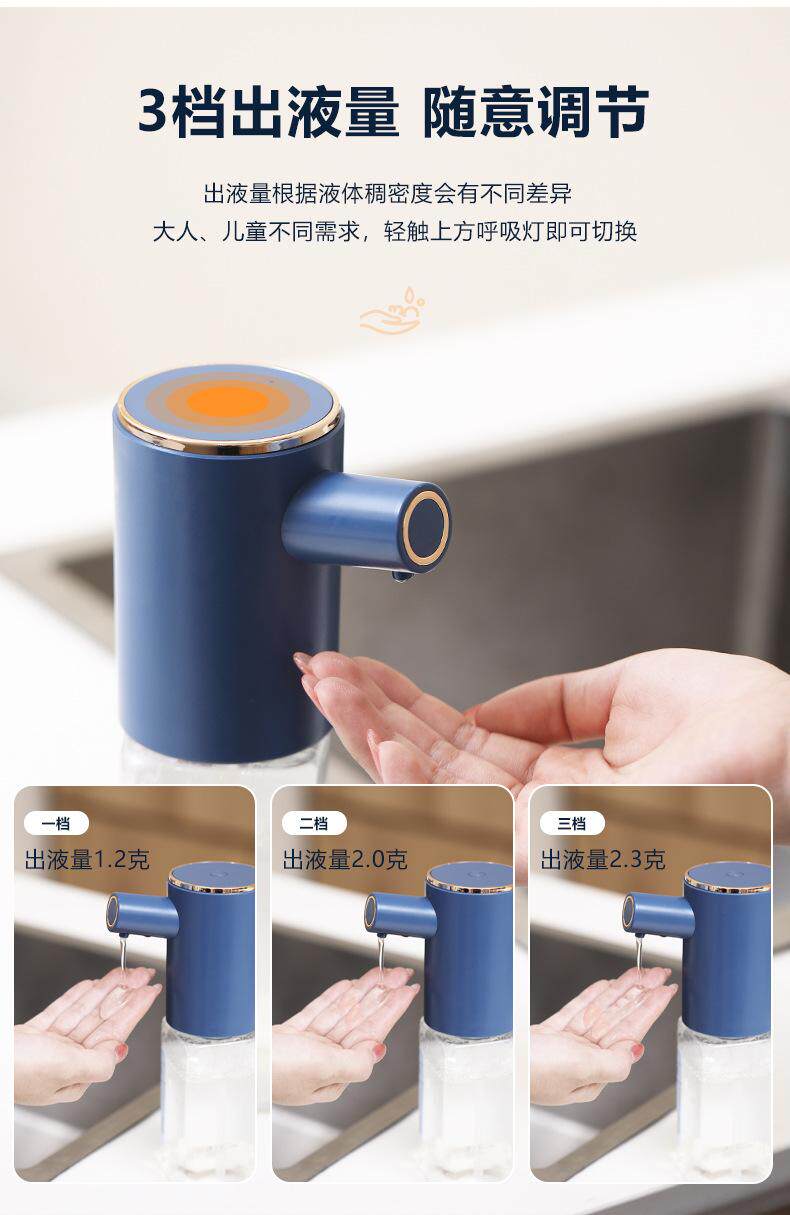 3档出液量 随意调节

出液量根据液体稠密度会有不同差异
大人、儿童不同需求，轻触上方呼吸灯即可切换

一档
出液量1.2克

二档
出液量2.0克

三档
出液量2.3克