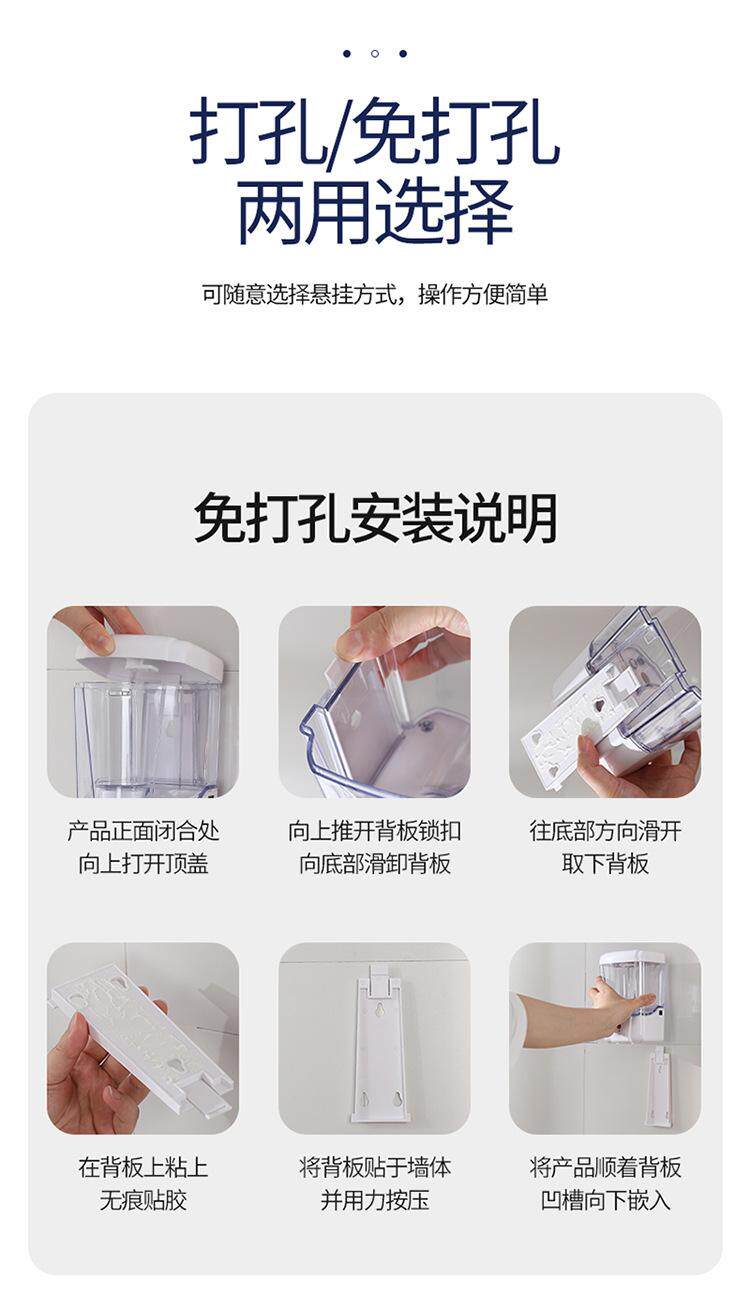 打孔/免打孔
两用选择

可随意选择悬挂方式，操作方便简单

免打孔安装说明

产品正面闭合处
向上打开顶盖

向上推开背板锁扣
向底部滑卸背板

往底部方向滑开
取下背板

在背板上粘上
无痕贴胶

将背板贴于墙体
并用力按压

将产品顺着背板
凹槽向下嵌入