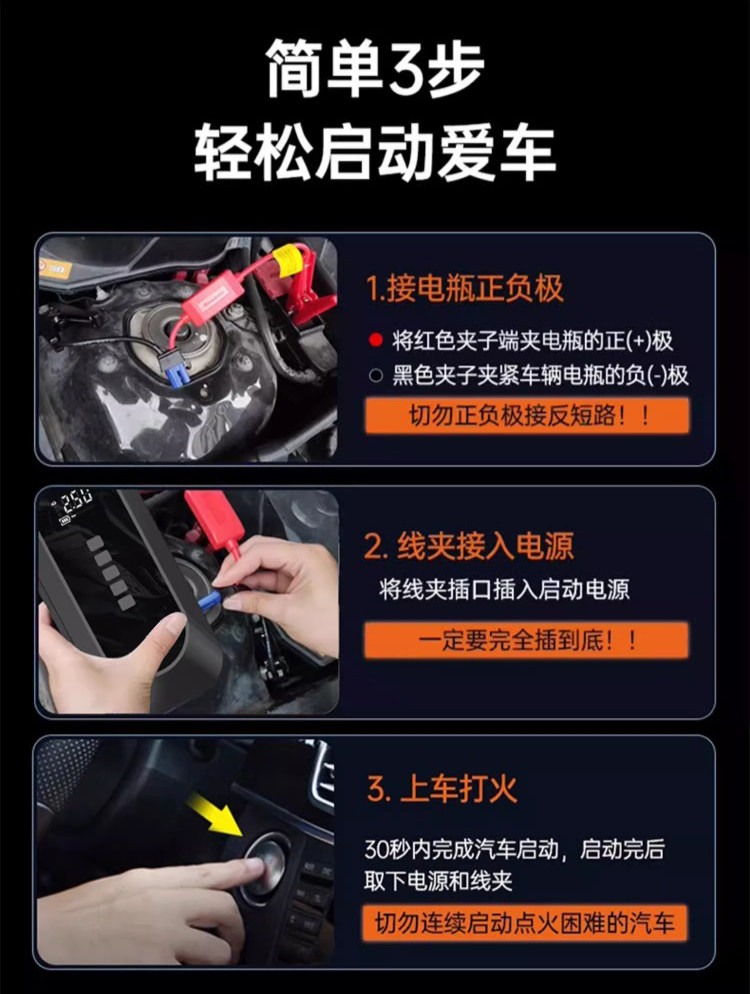 简单3步
轻松启动爱车

1.接电瓶正负极

将红色夹子端夹电瓶的正(+)极

黑色夹子夹紧车辆电瓶的负(-)极

切勿正负极接反短路！！

2. 线夹接入电源

将线夹插口插入启动电源

一定要完全插到底！！

3. 上车打火

30秒内完成汽车启动，启动完后取下电源和线夹

切勿连续启动点火困难的汽车