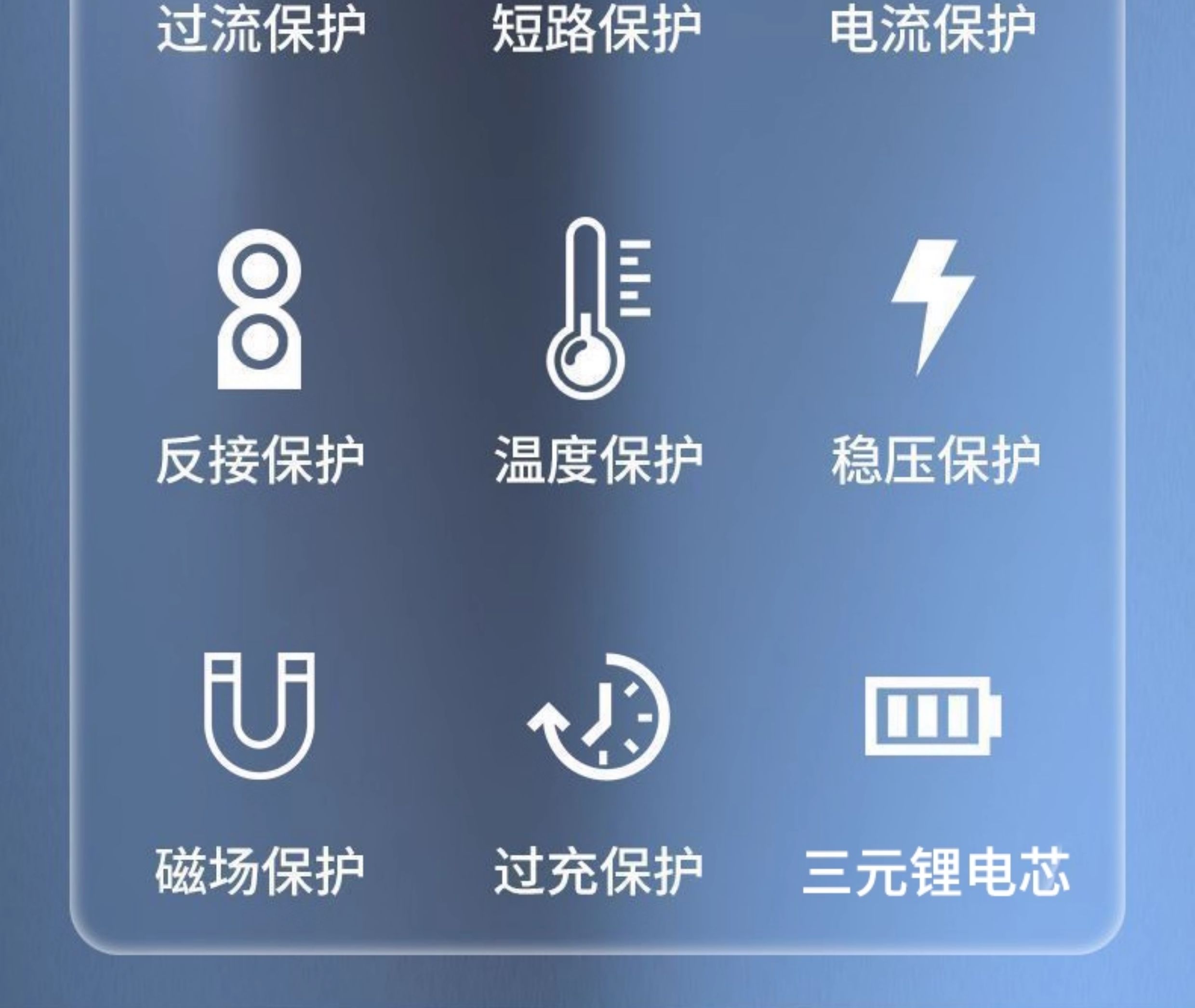 过流保护 短路保护 电流保护

反接保护 温度保护 稳压保护

磁场保护 过充保护 三元锂电芯