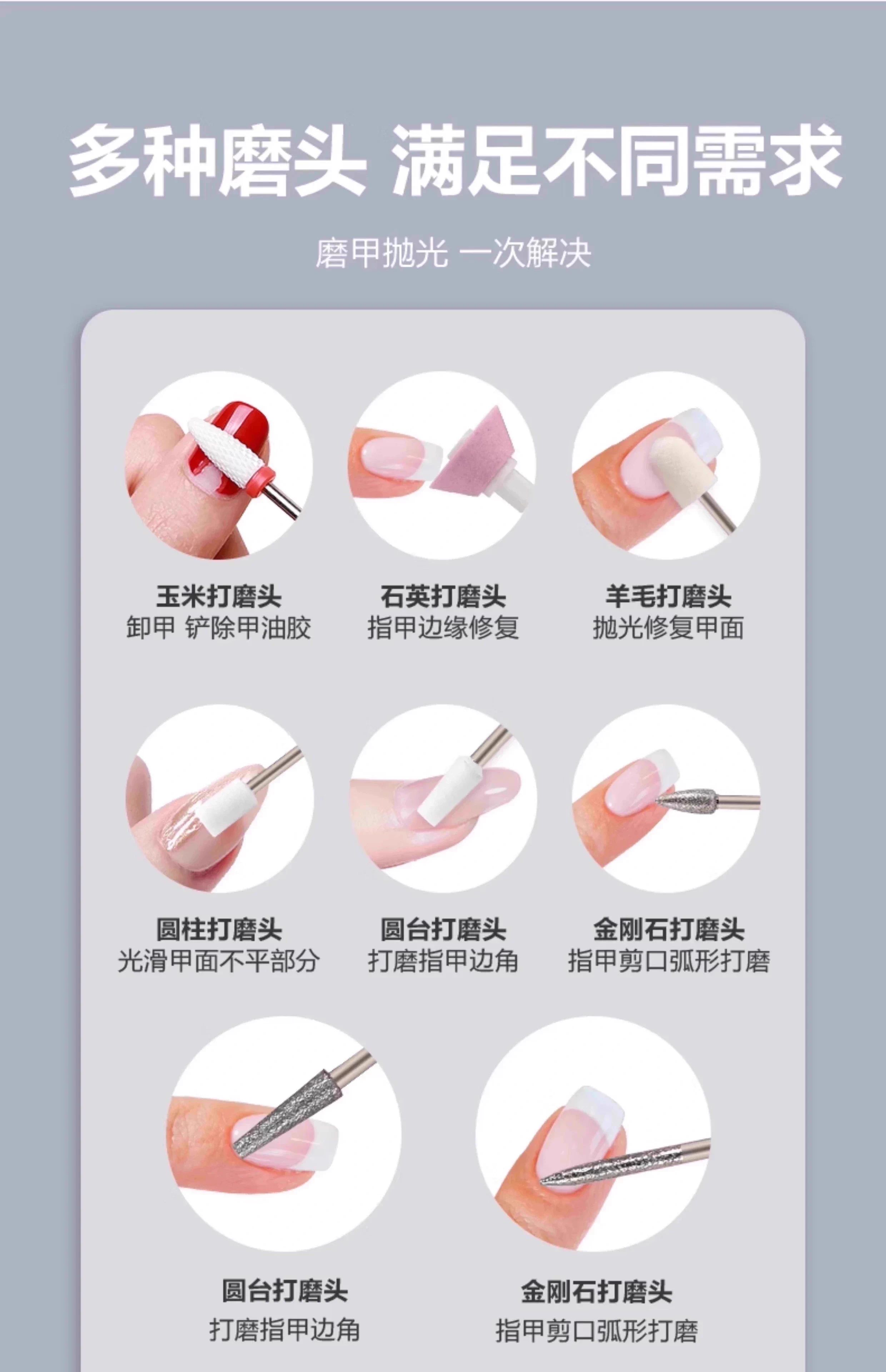 多种磨头 满足不同需求

磨甲抛光 一次解决

玉米打磨头
卸甲 铲除甲油胶

石英打磨头
指甲边缘修复

羊毛打磨头
抛光修复甲面

圆柱打磨头
光滑甲面不平部分

圆台打磨头
打磨指甲边角

金刚石打磨头
指甲剪口弧形打磨

圆台打磨头
打磨指甲边角

金刚石打磨头
指甲剪口弧形打磨