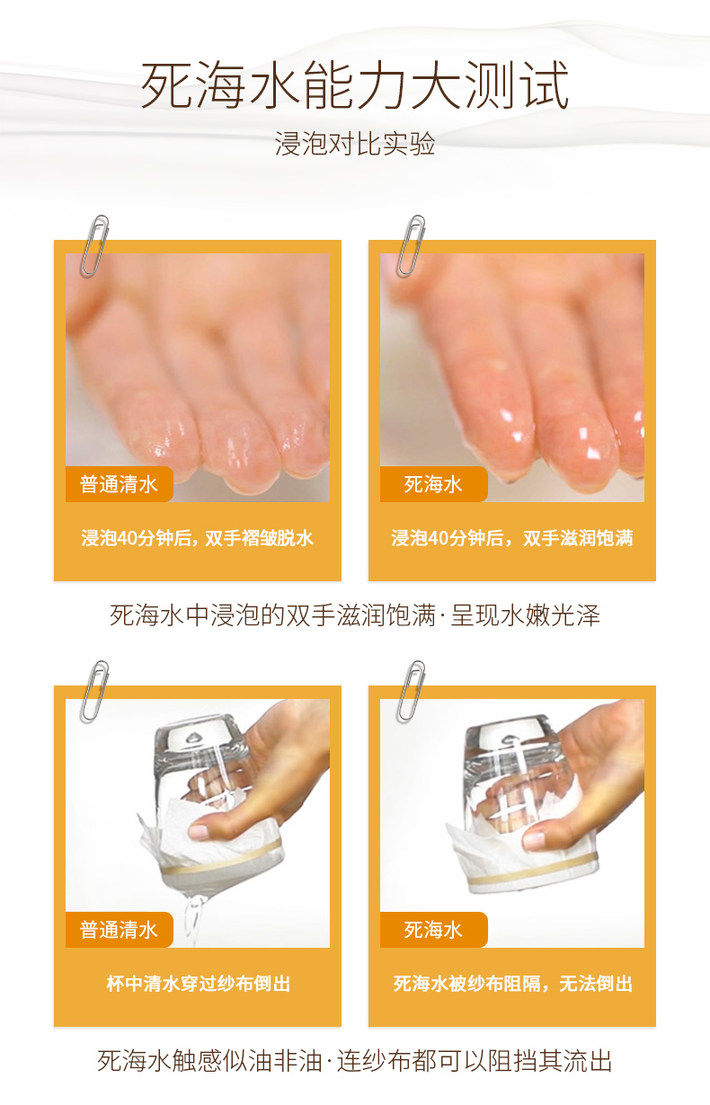 死海水能力大测试

浸泡对比实验

普通清水

浸泡40分钟后，双手褶皱脱水

死海水

浸泡40分钟后，双手滋润饱满

死海水中浸泡的双手滋润饱满·呈现水嫩光泽

普通清水

杯中清水穿过纱布倒出

死海水

死海水被纱布阻隔，无法倒出

死海水触感似油非油·连纱布都可以阻挡其流出