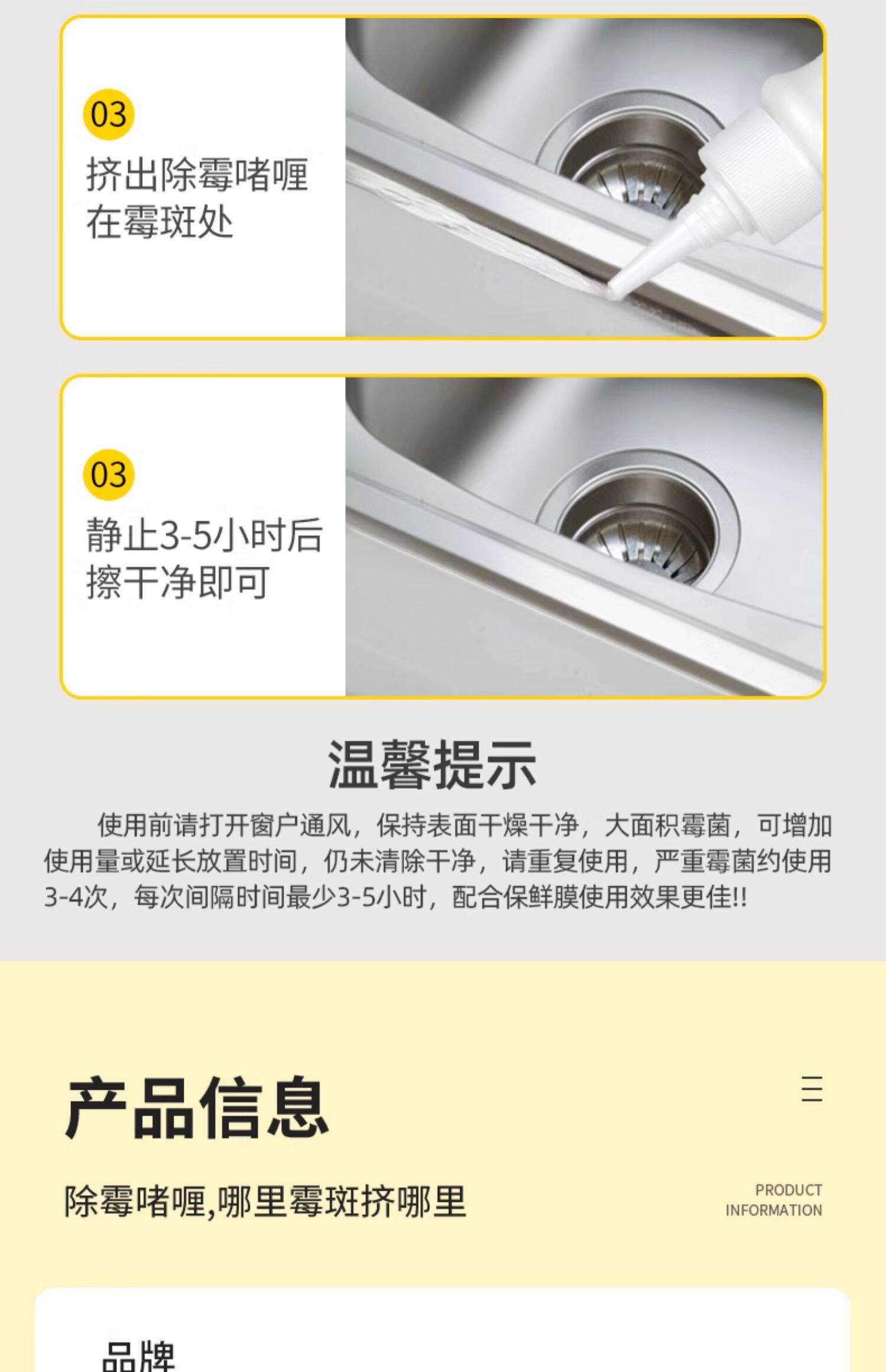 03
挤出除霉啫喱在霉斑处

03
静止3-5小时后擦干净即可

温馨提示

使用前请打开窗户通风，保持表面干燥干净，大面积霉菌，可增加使用量或延长放置时间，仍未清除干净，请重复使用，严重霉菌约使用3-4次，每次间隔时间最少3-5小时，配合保鲜膜使用效果更佳!!

产品信息

除霉啫喱,哪里霉斑挤哪里

PRODUCT INFORMATION

品牌