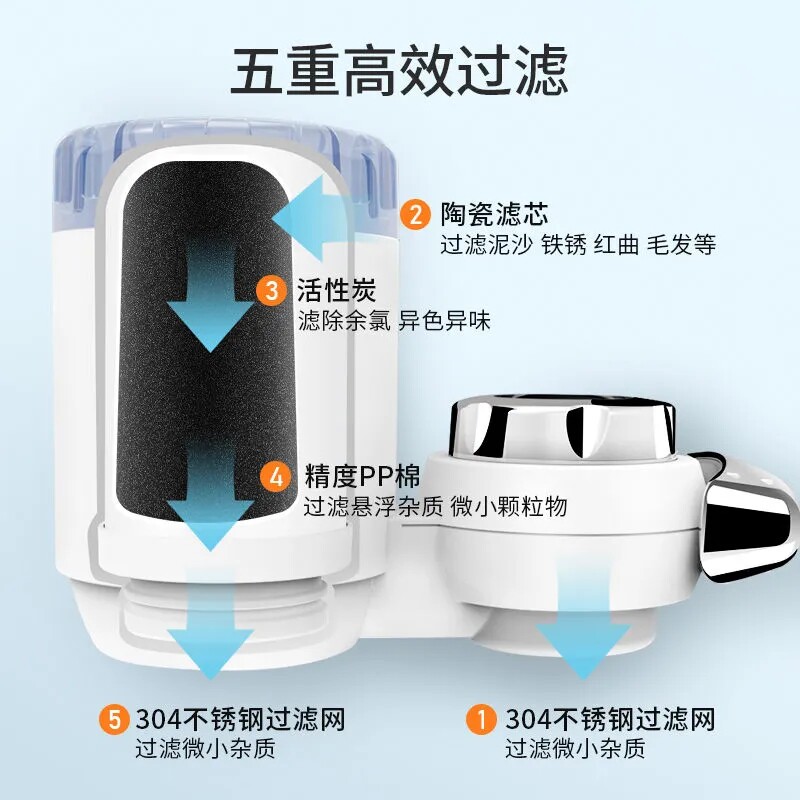 五重高效过滤

2 陶瓷滤芯
过滤泥沙 铁锈 红曲 毛发等

3 活性炭
滤除余氯 异色异味

4 精度PP棉
过滤悬浮杂质 微小颗粒物

5 304不锈钢过滤网
过滤微小杂质

1 304不锈钢过滤网
过滤微小杂质