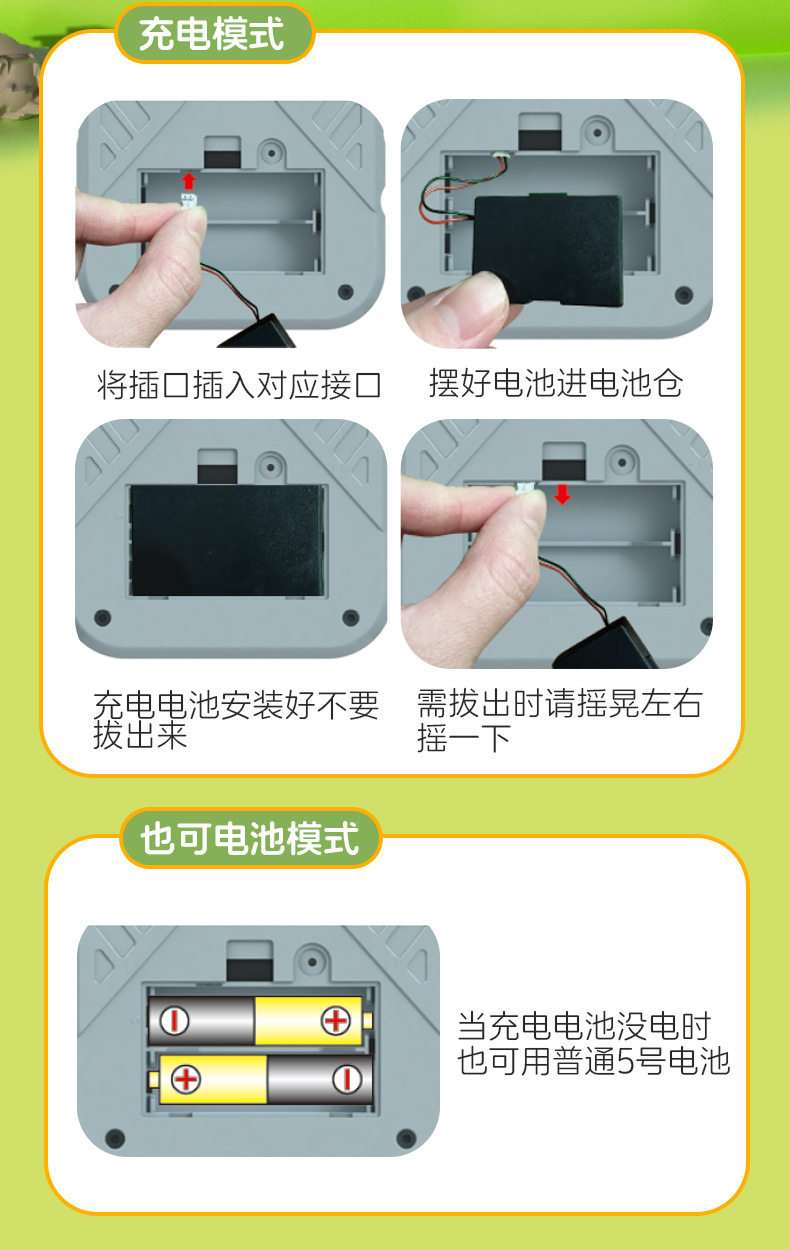 充电模式

将插口插入对应接口

摆好电池进电池仓

充电电池安装好不要拔出来

需拔出时请摇晃左右摇一下

也可电池模式

当充电电池没电时也可用普通5号电池