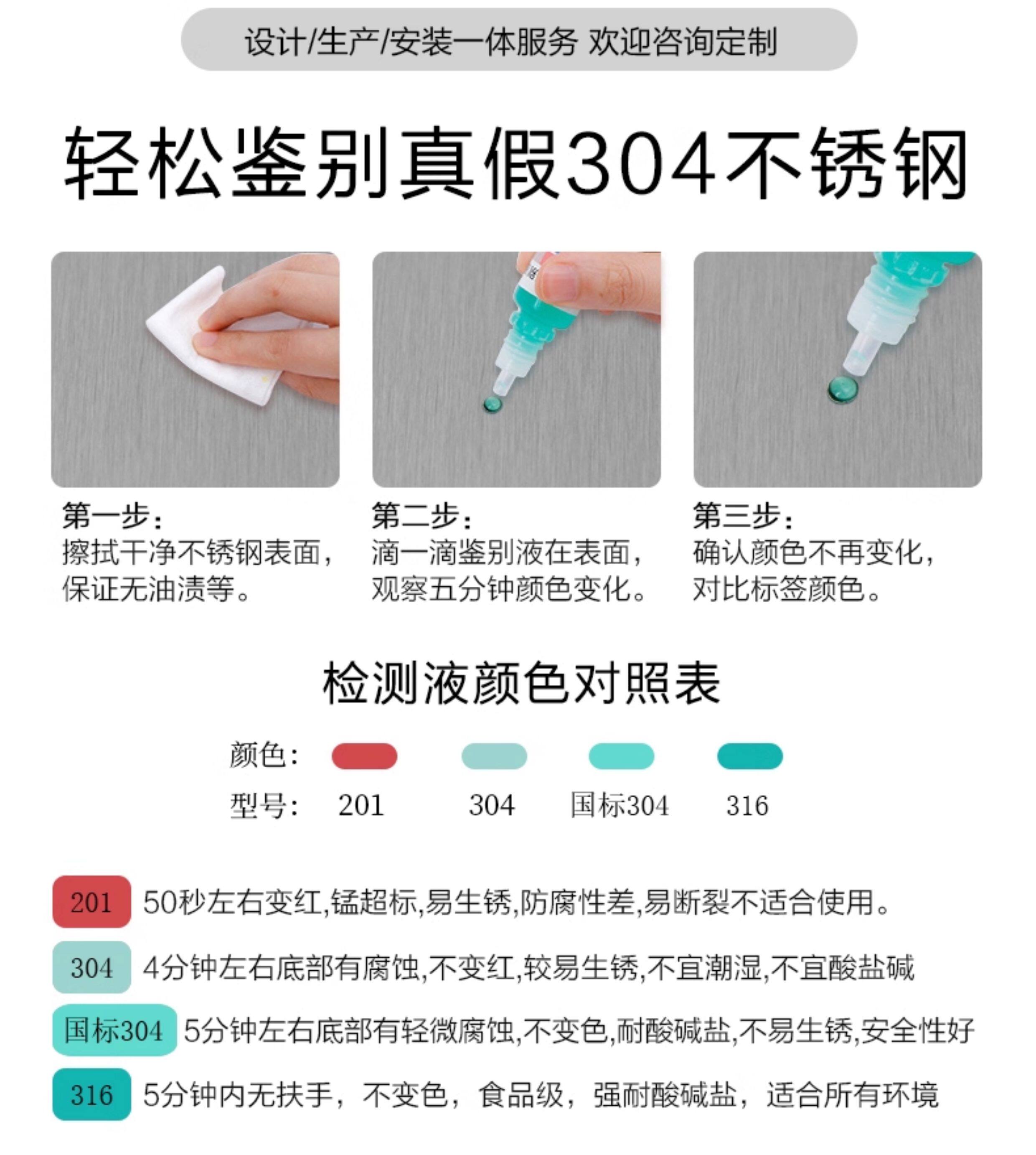 设计/生产/安装一体服务 欢迎咨询定制

轻松鉴别真假304不锈钢

第一步：
擦拭干净不锈钢表面，保证无油渍等。

第二步：
滴一滴鉴别液在表面，观察五分钟颜色变化。

第三步：
确认颜色不再变化，对比标签颜色。

检测液颜色对照表

颜色：

型号： 201 304 国标304 316

201 50秒左右变红,锰超标,易生锈,防腐性差,易断裂不适合使用。

304 4分钟左右底部有腐蚀,不变红,较易生锈,不宜潮湿,不宜酸盐碱

国标304 5分钟左右底部有轻微腐蚀,不变色,耐酸碱盐,不易生锈,安全性好

316 5分钟内无扶手，不变色，食品级，强耐酸碱盐，适合所有环境