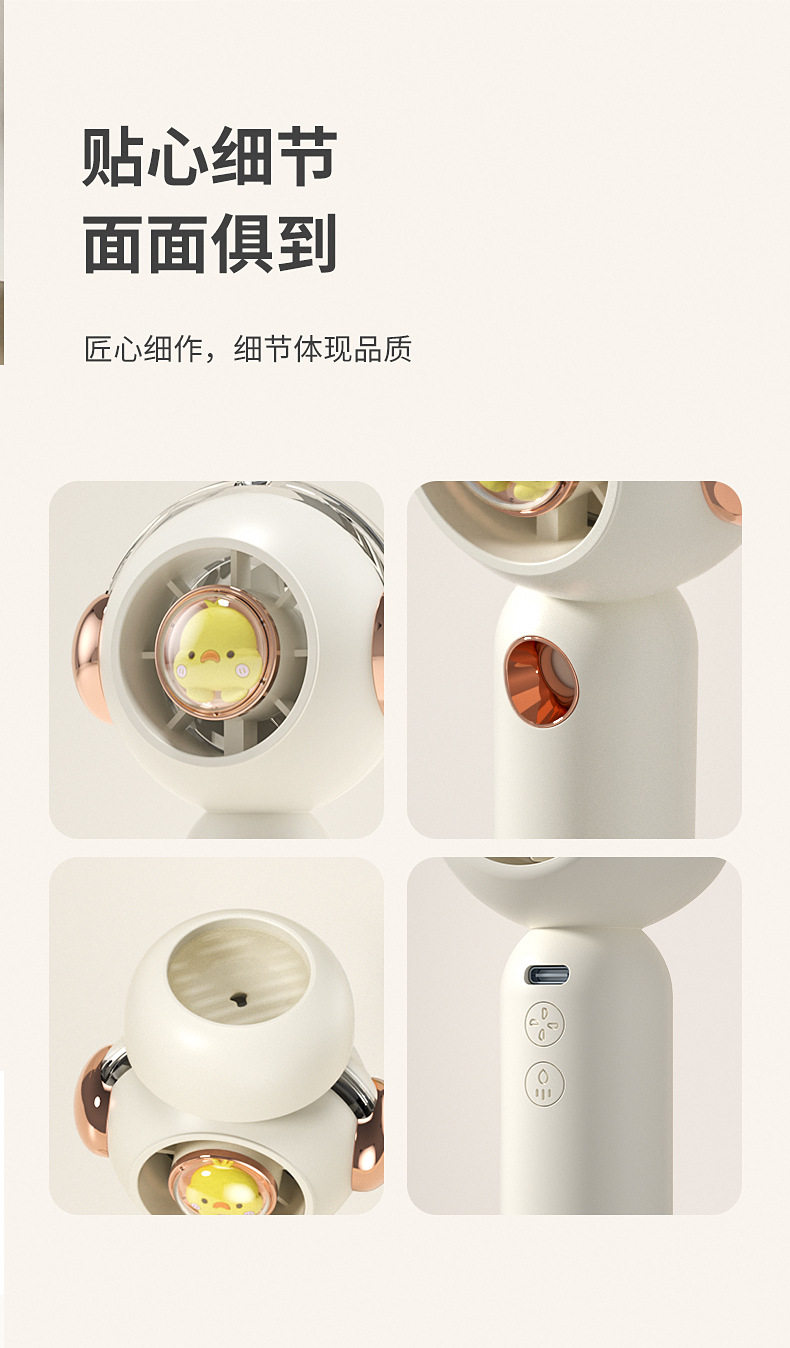 贴心细节
面面俱到

匠心细作，细节体现品质