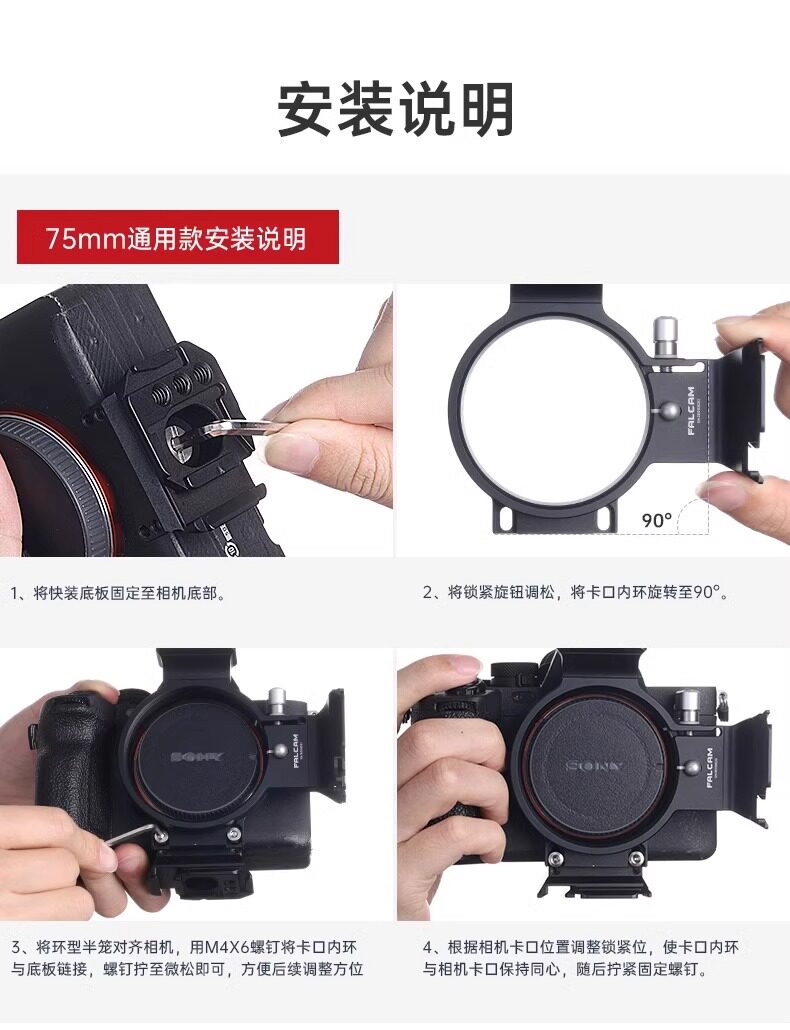 安装说明

75mm通用款安装说明

FALCAM

90°

1、将快装底板固定至相机底部。

2、将锁紧旋钮调松，将卡口内环旋转至90°。

SONY

FALCAM

SONY

FALCAM

3、将环型半笼对齐相机，用M4X6螺钉将卡口内环与底板链接，螺钉拧至微松即可，方便后续调整方位

4、根据相机卡口位置调整锁紧位，使卡口内环与相机卡口保持同心，随后拧紧固定螺钉。