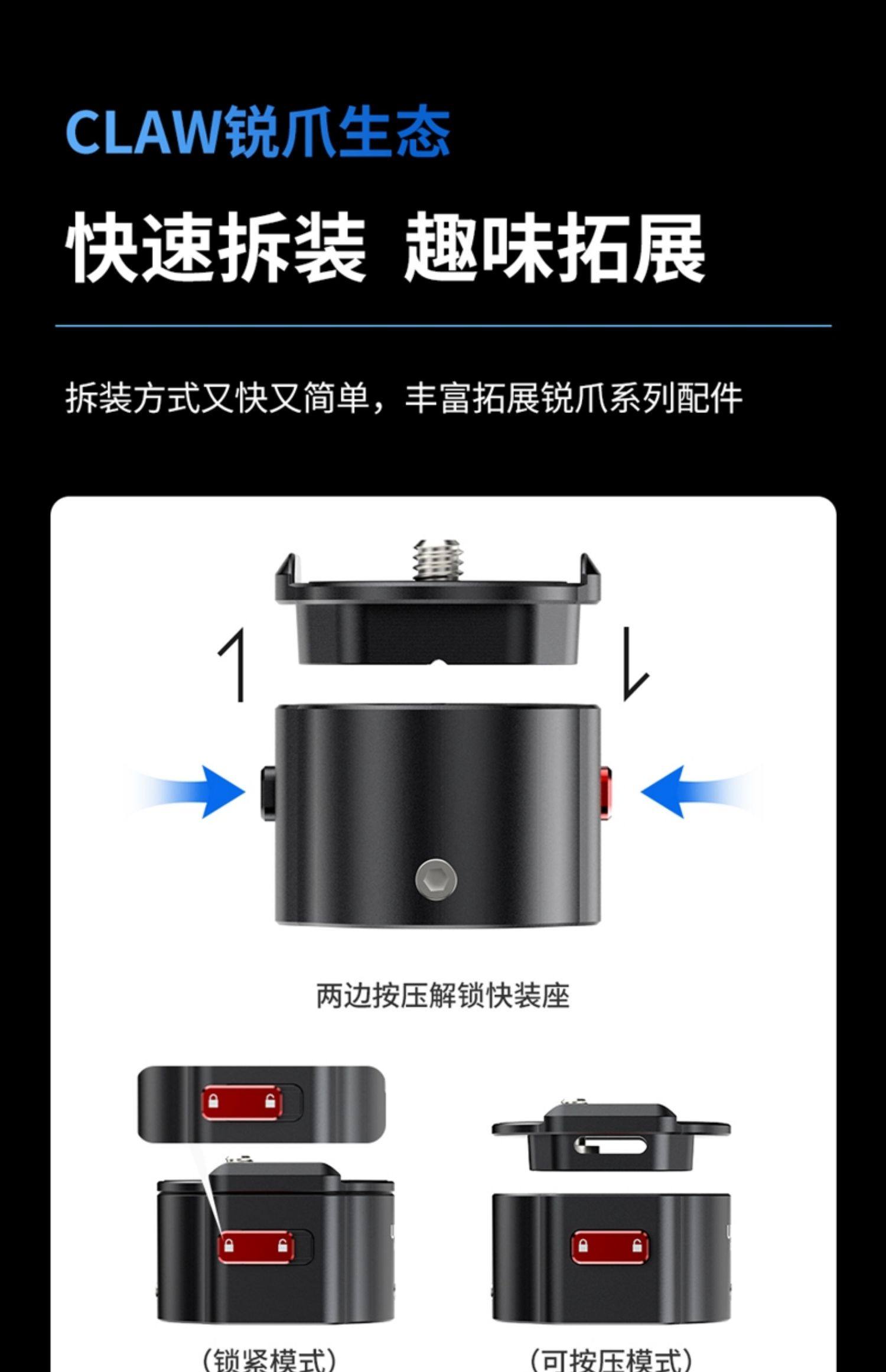 CLAW锐爪生态

快速拆装 趣味拓展

拆装方式又快又简单，丰富拓展锐爪系列配件

两边按压解锁快装座

（锁紧模式）

（可按压模式）