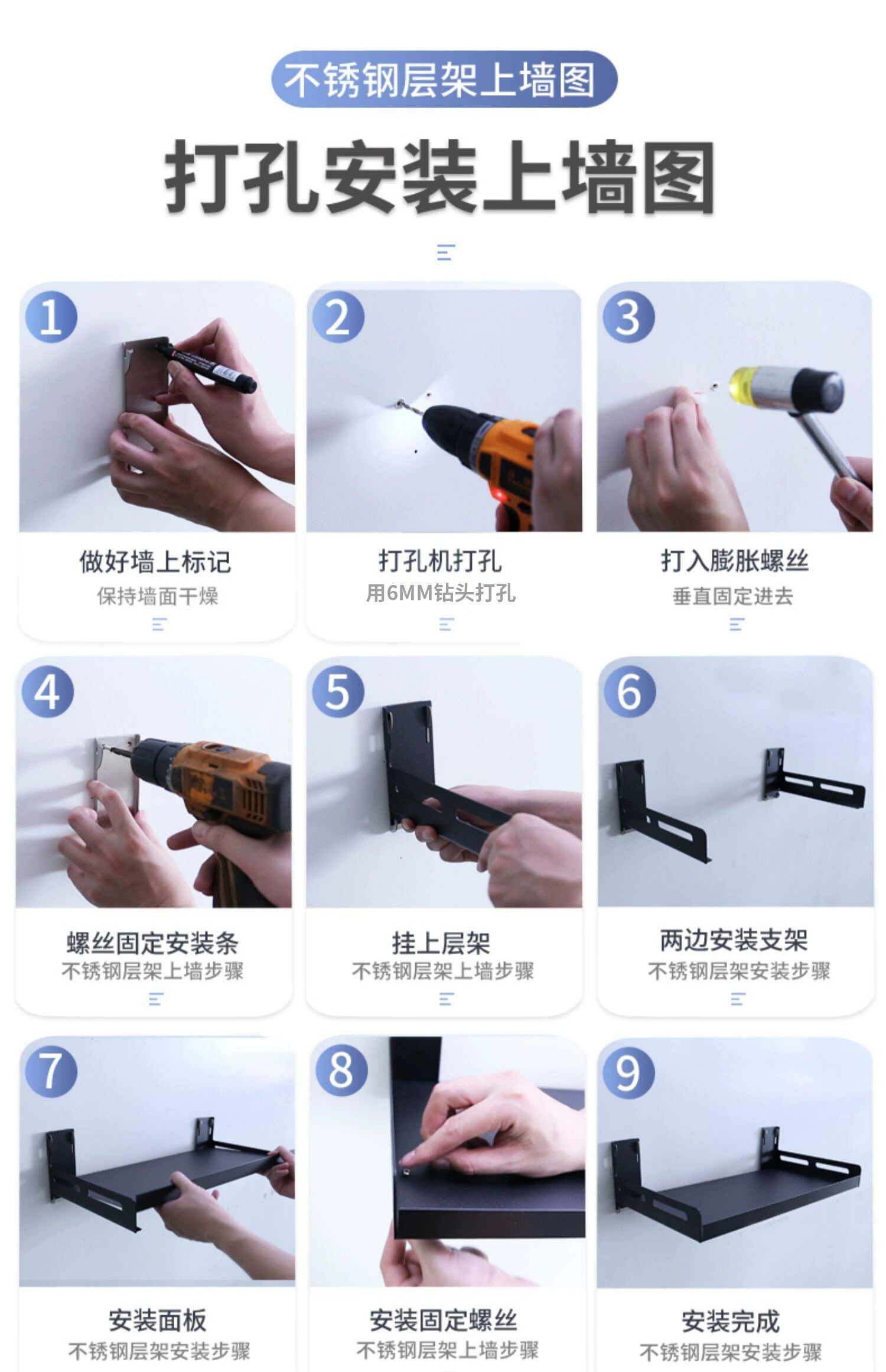 不锈钢层架上墙图

打孔安装上墙图

1
做好墙上标记
保持墙面干燥

2
打孔机打孔
用6MM钻头打孔

3
打入膨胀螺丝
垂直固定进去

4
螺丝固定安装条
不锈钢层架上墙步骤

5
挂上层架
不锈钢层架上墙步骤

6
两边安装支架
不锈钢层架安装步骤

7
安装面板
不锈钢层架安装步骤

8
安装固定螺丝
不锈钢层架上墙步骤

9
安装完成
不锈钢层架安装步骤