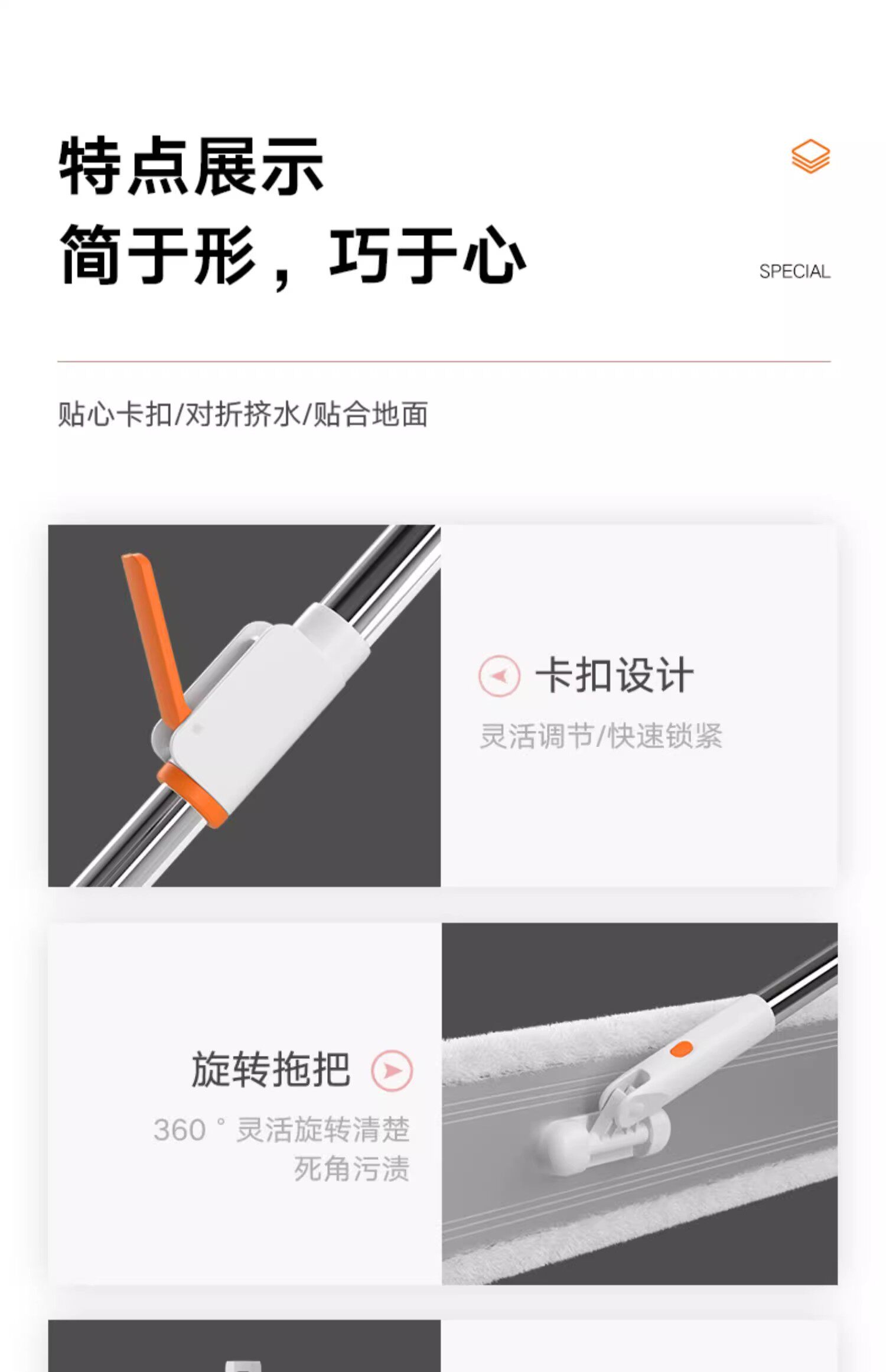 特点展示
简于形，巧于心

SPECIAL

贴心卡扣/对折挤水/贴合地面

卡扣设计
灵活调节/快速锁紧

旋转拖把
360 ° 灵活旋转清楚死角污渍