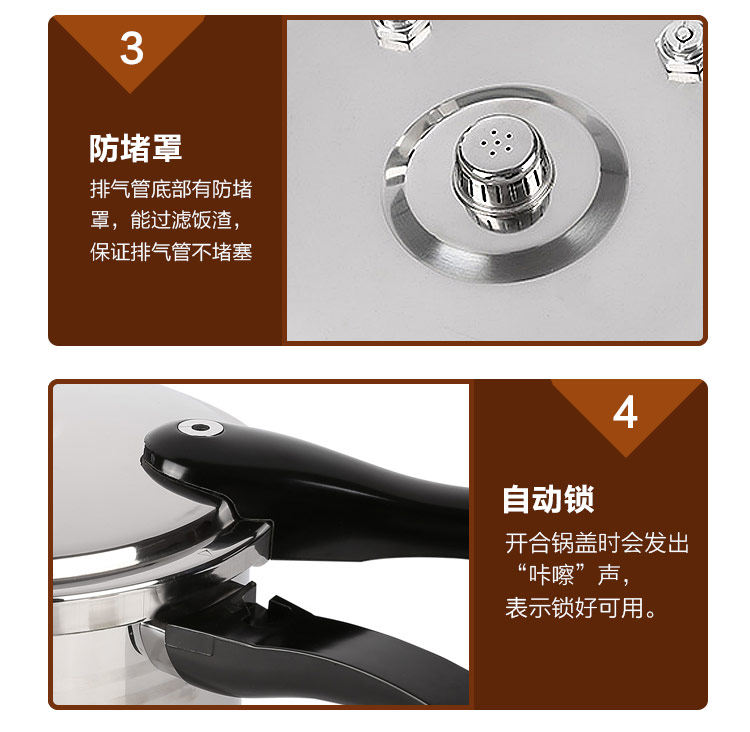 3

防堵罩

排气管底部有防堵罩，能过滤饭渣，保证排气管不堵塞

4

自动锁

开合锅盖时会发出“咔嚓”声，表示锁好可用。