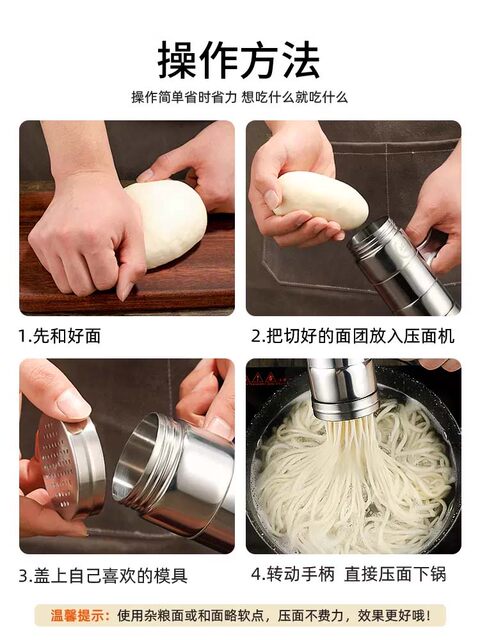 操作方法

操作简单省时省力 想吃什么就吃什么

1.先和好面

2.把切好的面团放入压面机

3.盖上自己喜欢的模具

4.转动手柄 直接压面下锅

温馨提示：使用杂粮面或和面略软点，压面不费力，效果更好哦！