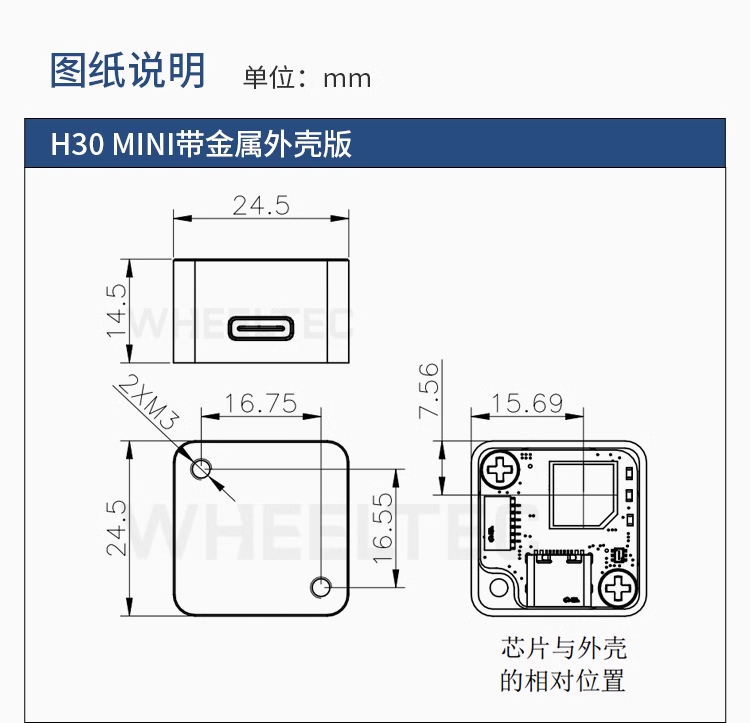 图纸说明 单位：mm

H30 MINI带金属外壳版

24.5

14.5

WHEELTEC

2XM3

16.75

24.5

16.55

WHEELTEC

7.56

15.69

芯片与外壳的相对位置