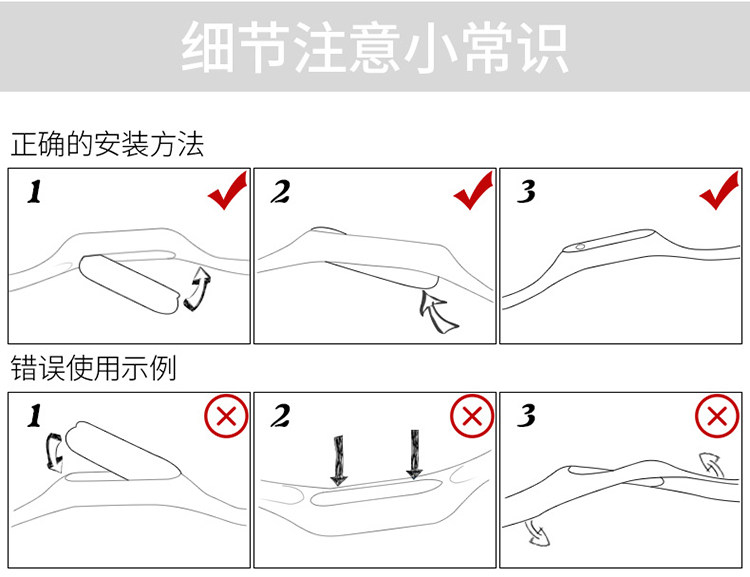 细节注意小常识

正确的安装方法

1

2

3

错误使用示例

1

2

3