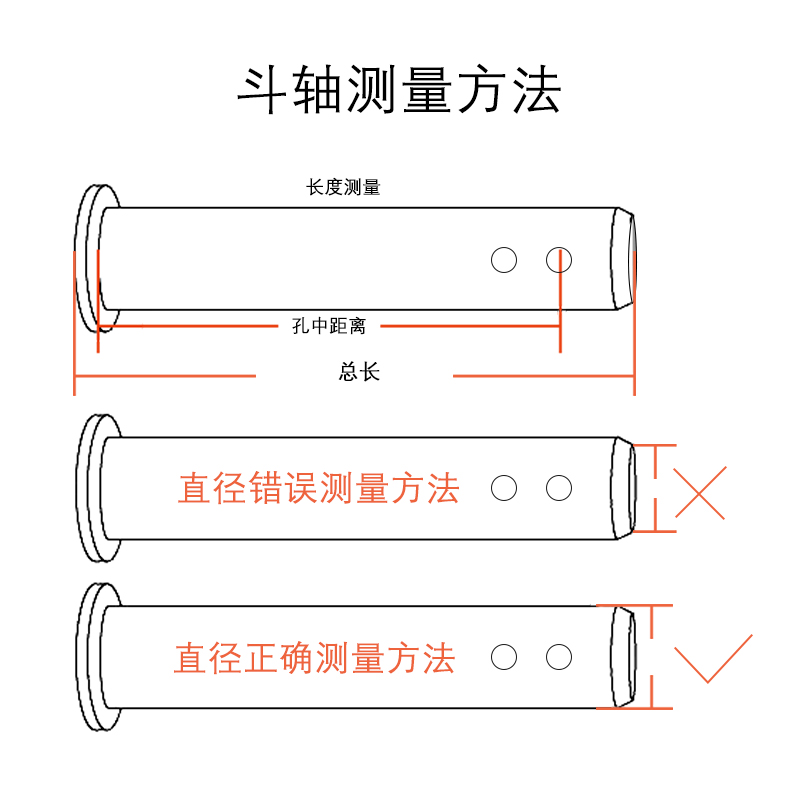 斗轴测量方法

长度测量

孔中距离

总长

直径错误测量方法

直径正确测量方法