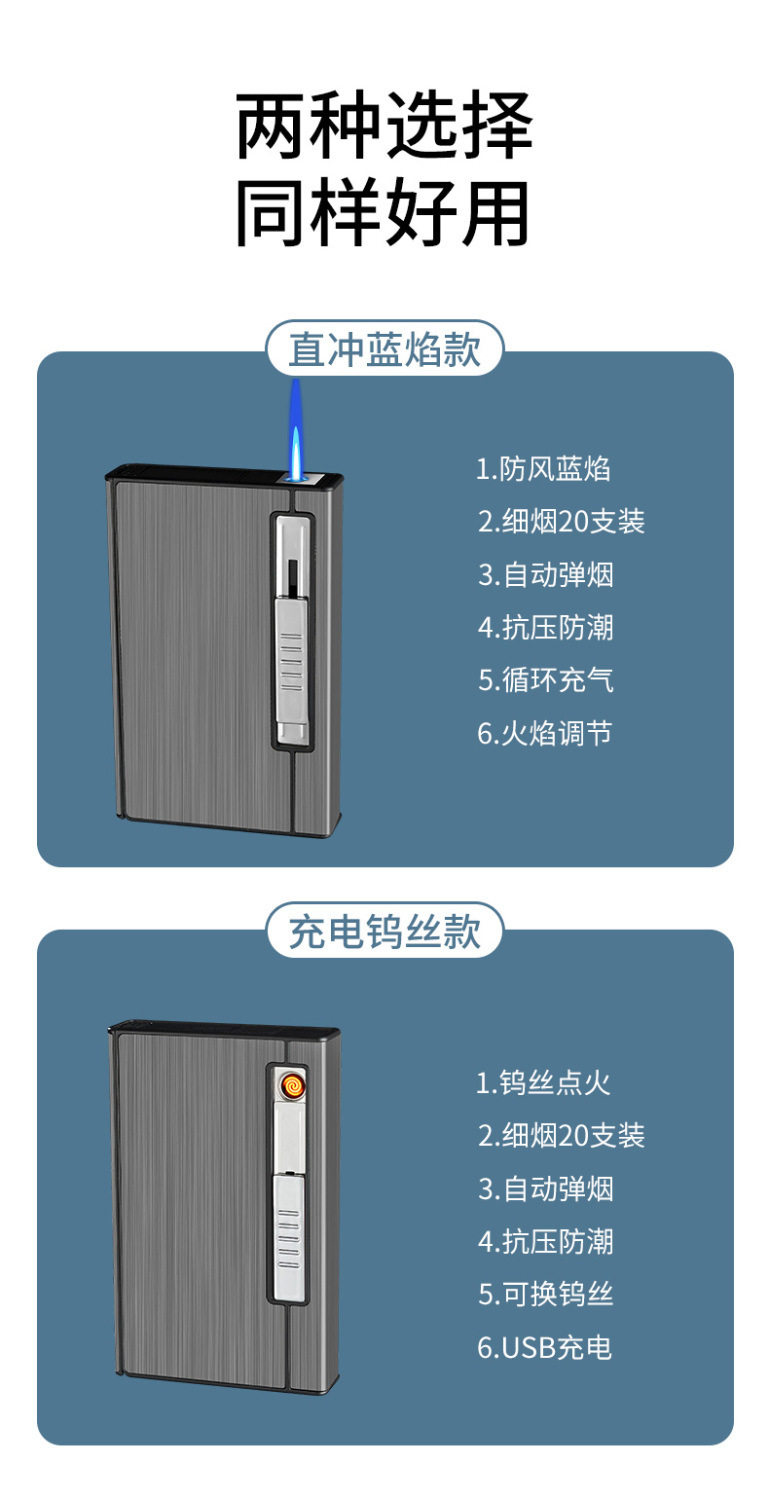 两种选择
同样好用

直冲蓝焰款

1.防风蓝焰
2.细烟20支装
3.自动弹烟
4.抗压防潮
5.循环充气
6.火焰调节

充电钨丝款

1.钨丝点火
2.细烟20支装
3.自动弹烟
4.抗压防潮
5.可换钨丝
6.USB充电