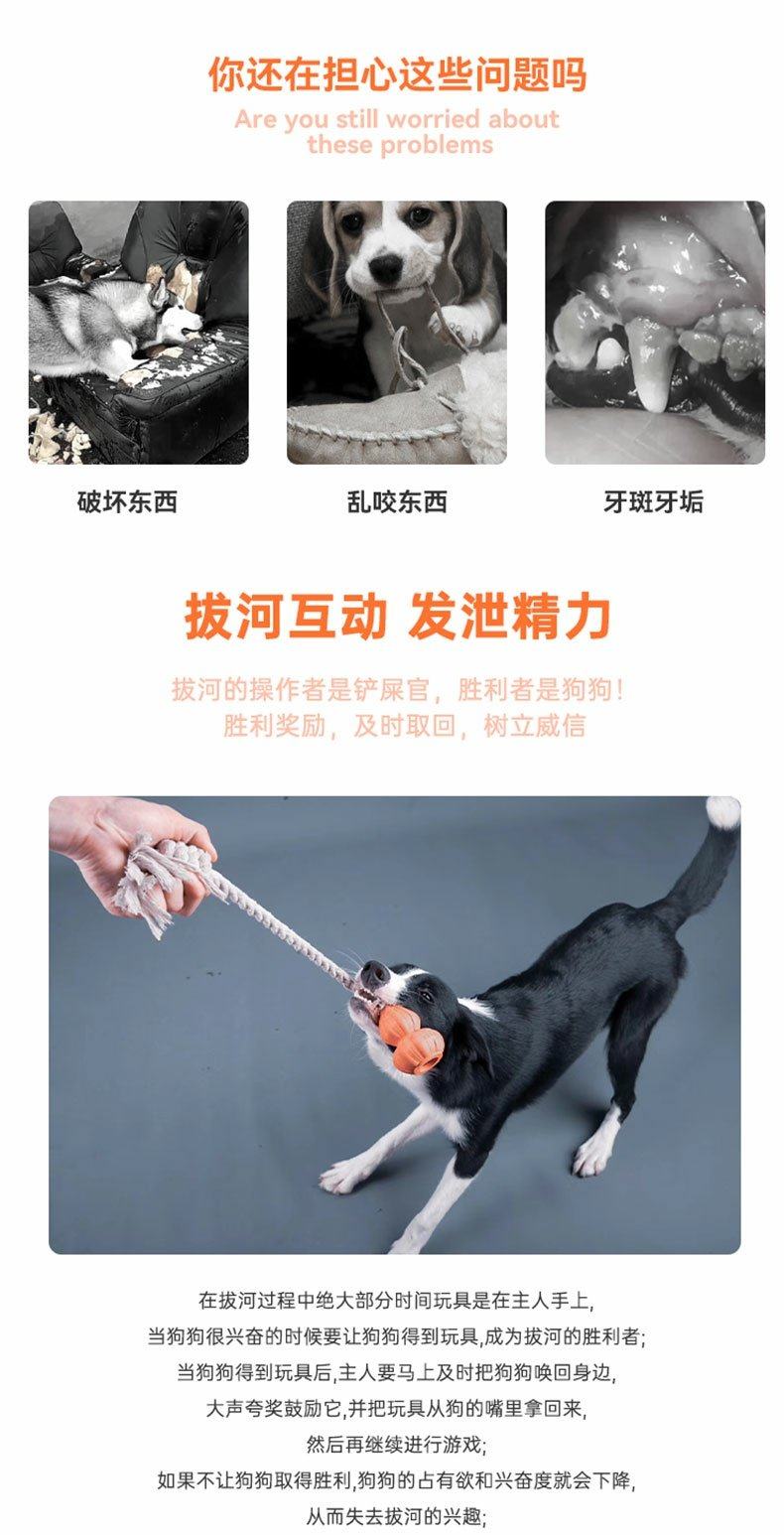 你还在担心这些问题吗
Are you still worried about these problems

破坏东西

乱咬东西

牙斑牙垢

拔河互动 发泄精力

拔河的操作者是铲屎官，胜利者是狗狗！
胜利奖励，及时取回，树立威信

在拔河过程中绝大部分时间玩具是在主人手上,
当狗狗很兴奋的时候要让狗狗得到玩具,成为拔河的胜利者;
当狗狗得到玩具后,主人要马上及时把狗狗唤回身边,
大声夸奖鼓励它,并把玩具从狗的嘴里拿回来,
然后再继续进行游戏;
如果不让狗狗取得胜利,狗狗的占有欲和兴奋度就会下降,
从而失去拔河的兴趣;