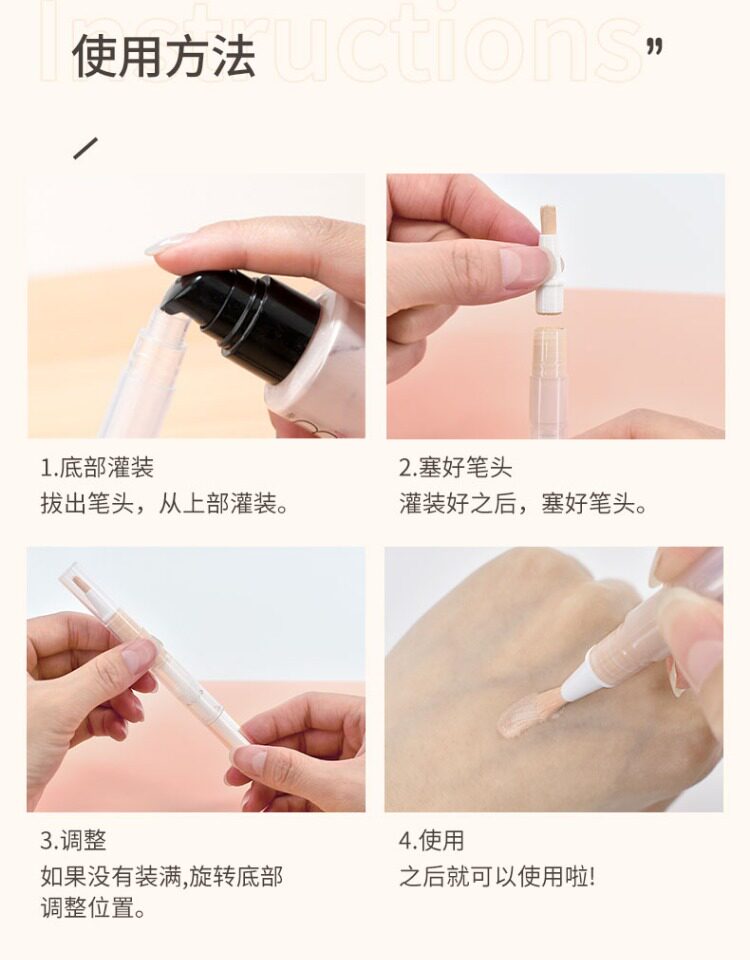 Instructions

使用方法 ”

/

1.底部灌装
拔出笔头，从上部灌装。

2.塞好笔头
灌装好之后，塞好笔头。

3.调整
如果没有装满,旋转底部调整位置。

4.使用
之后就可以使用啦!