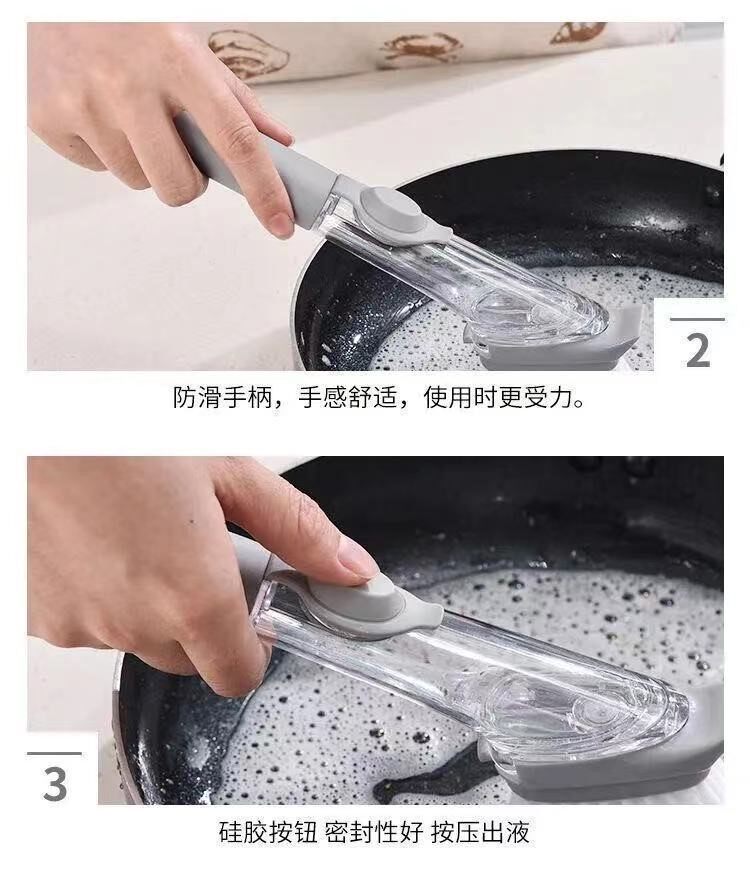 2

防滑手柄，手感舒适，使用时更受力。

3

硅胶按钮 密封性好 按压出液