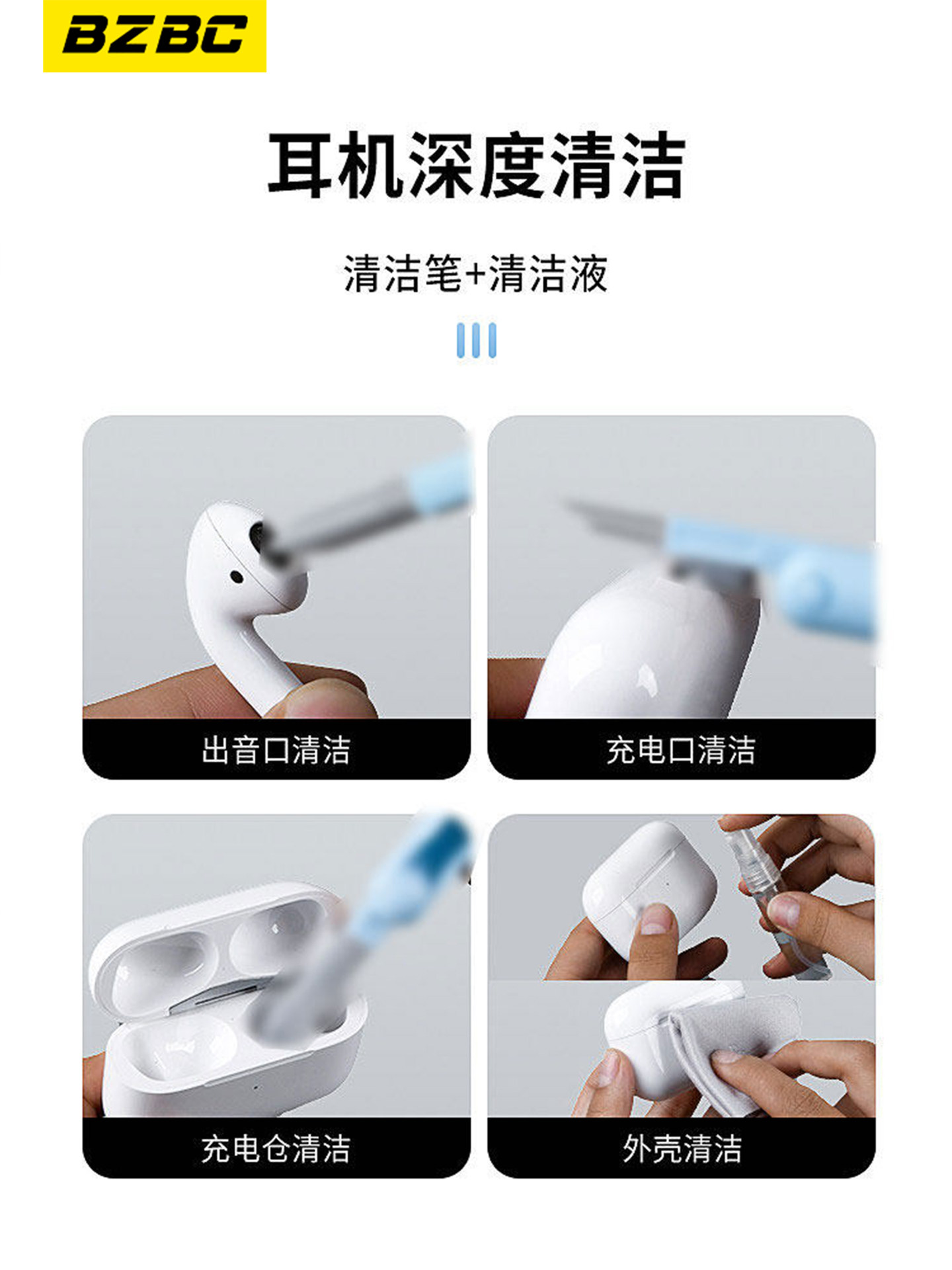 BZBC

耳机深度清洁

清洁笔+清洁液

出音口清洁

充电口清洁

充电仓清洁

外壳清洁