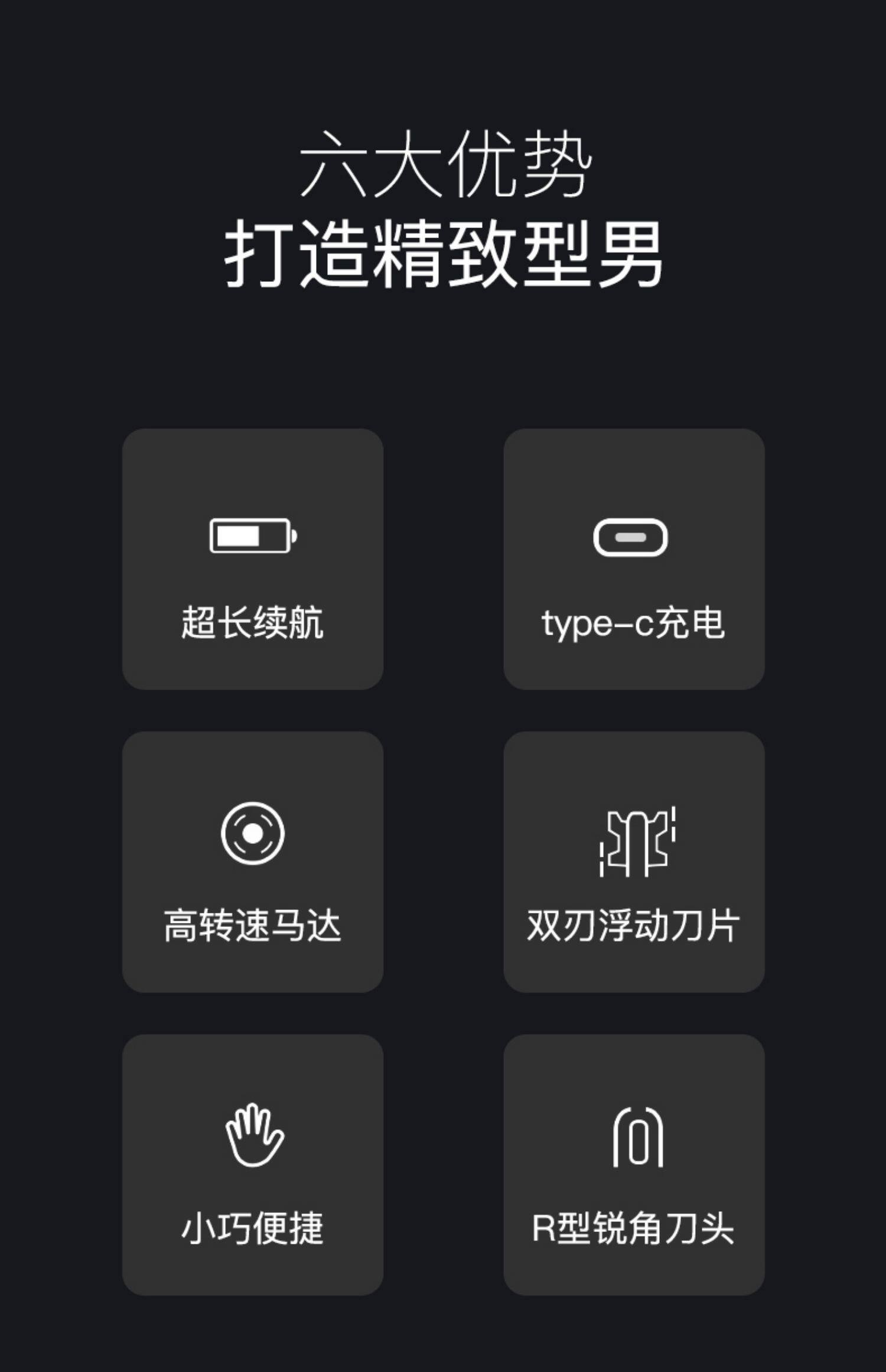 六大优势
打造精致型男

超长续航

type-c充电

高转速马达

双刃浮动刀片

小巧便捷

R型锐角刀头