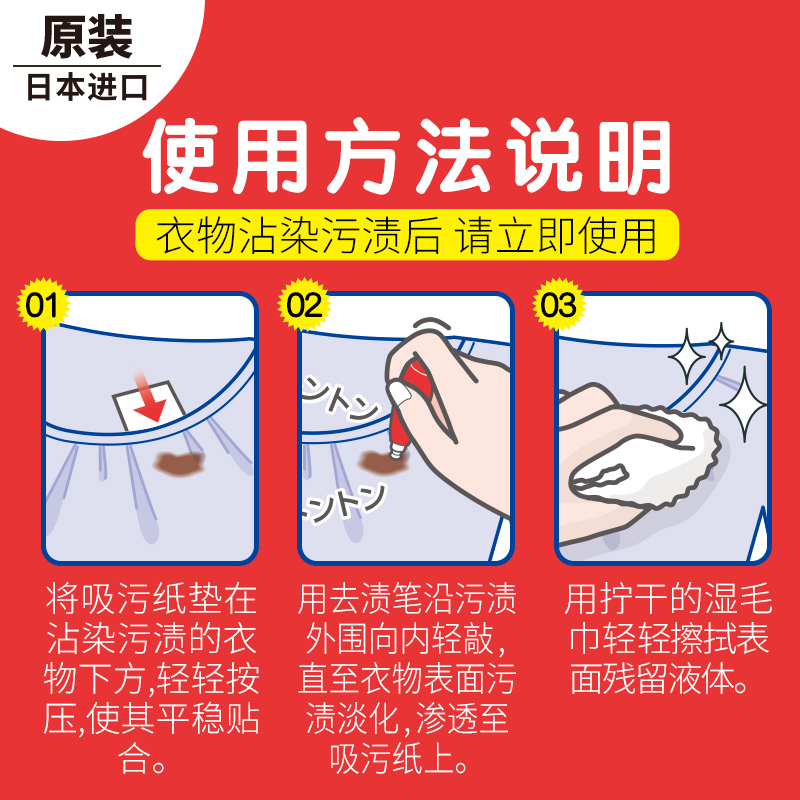 原装
日本进口

使用方法说明

衣物沾染污渍后 请立即使用

01

将吸污纸垫在沾染污渍的衣物下方,轻轻按压,使其平稳贴合。

02

ントン

ントン

用去渍笔沿污渍外围向内轻敲,直至衣物表面污渍淡化,渗透至吸污纸上。

03

用拧干的湿毛巾轻轻擦拭表面残留液体。