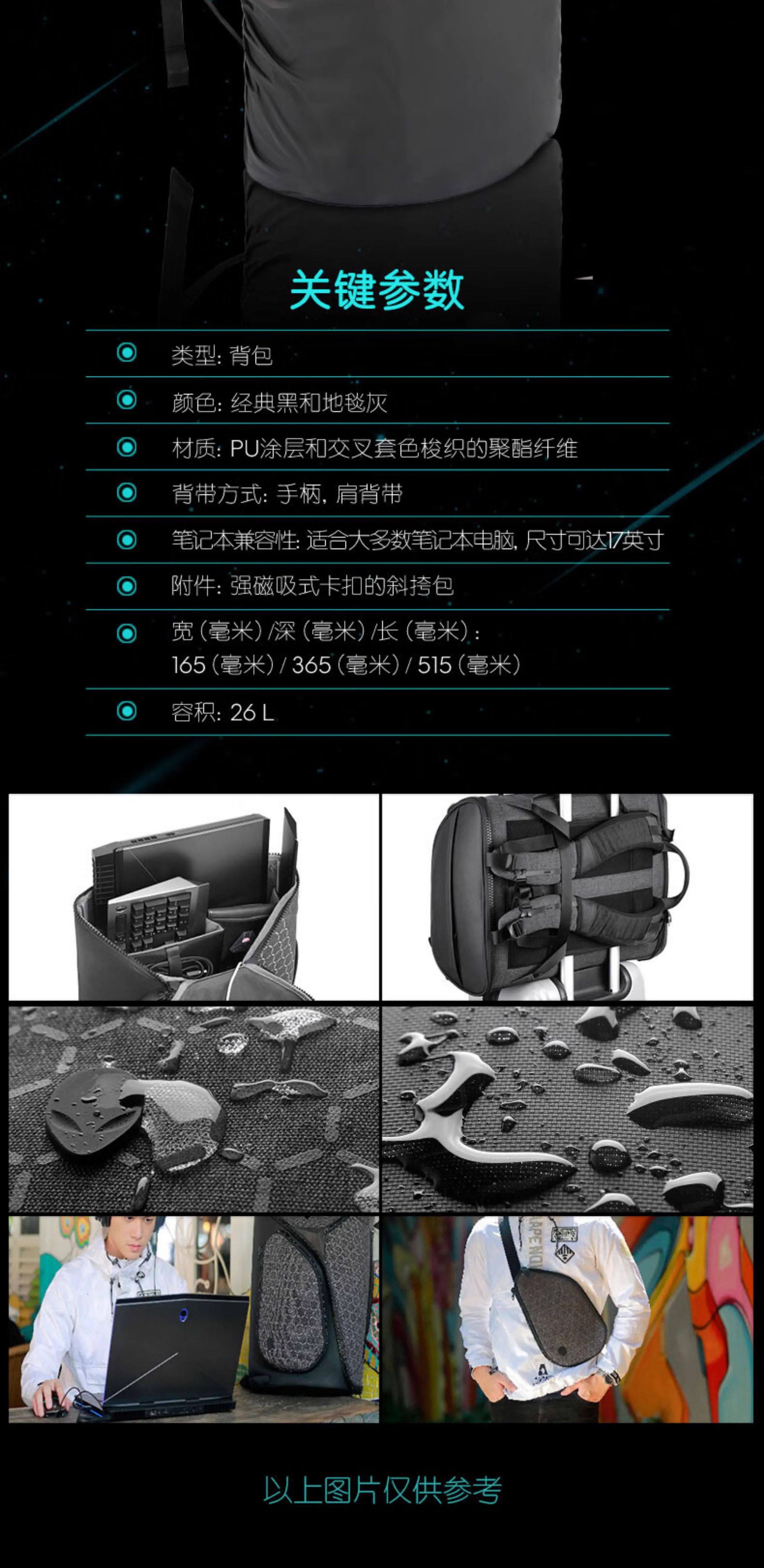 关键参数

类型：背包

颜色：经典黑和地毯灰

材质：PU涂层和交叉套色梭织的聚酯纤维

背带方式：手柄，肩背带

笔记本兼容性：适合大多数笔记本电脑，尺寸可达17英寸

附件：强磁吸式卡扣的斜挎包

宽（毫米）/深（毫米）/长（毫米）：
165（毫米）/ 365（毫米）/ 515（毫米）

容积：26 L

以上图片仅供参考